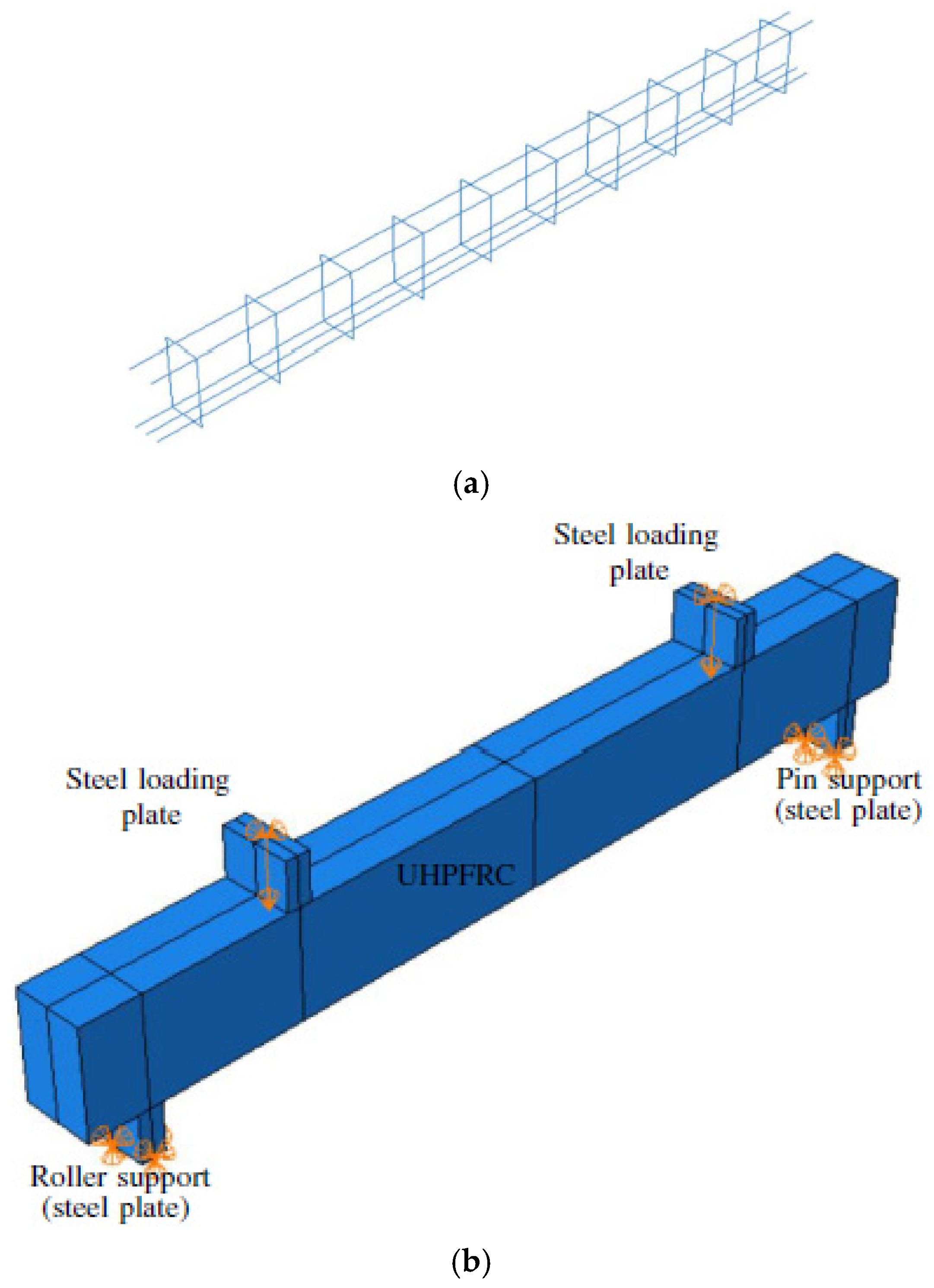 (a)

Steel loading plate

Steel loading plate

Pin support (steel plate)

UHPFRC

Roller support (steel plate)

(b)