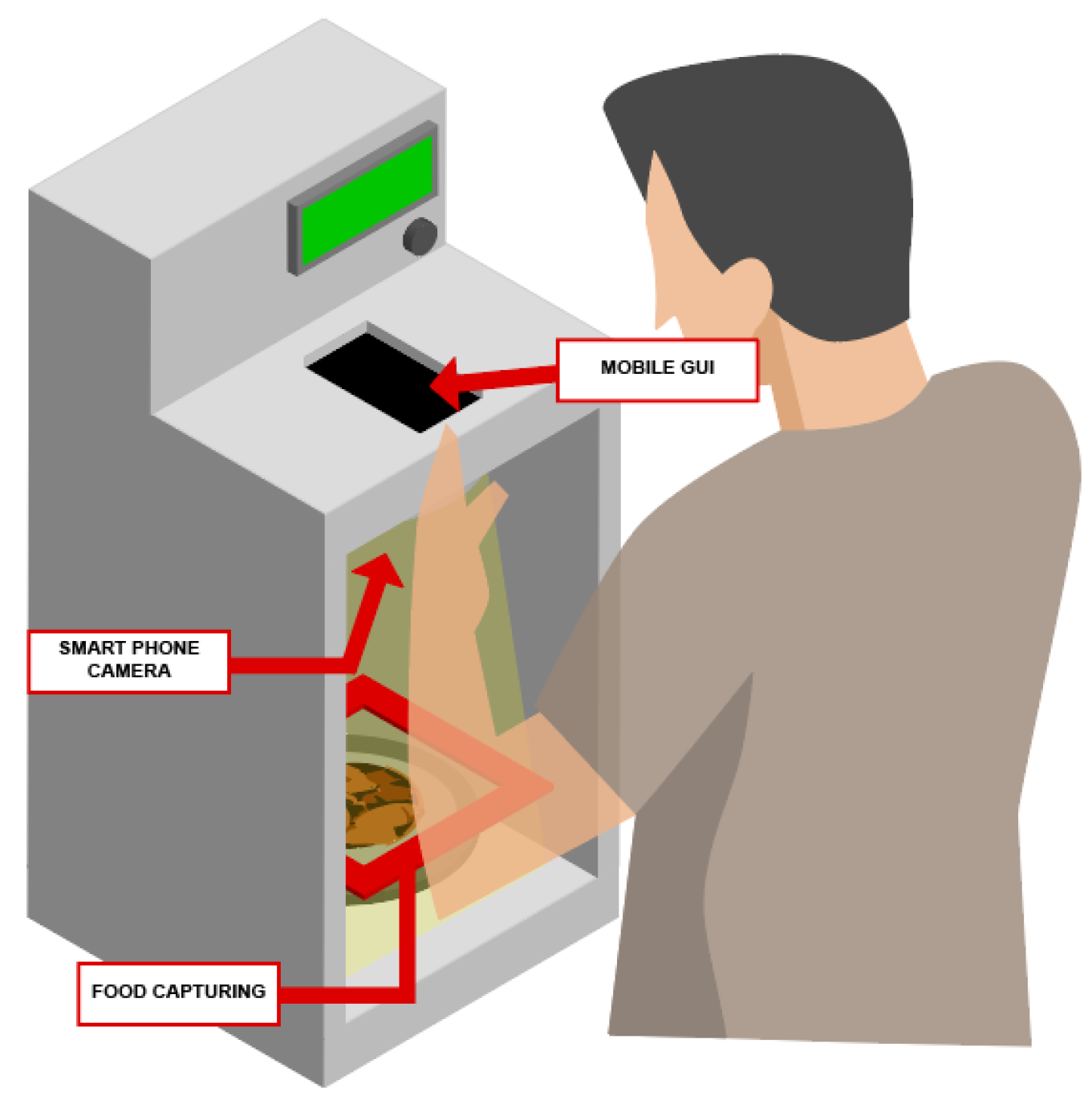 MOBILE GUI

SMART PHONE CAMERA

FOOD CAPTURING