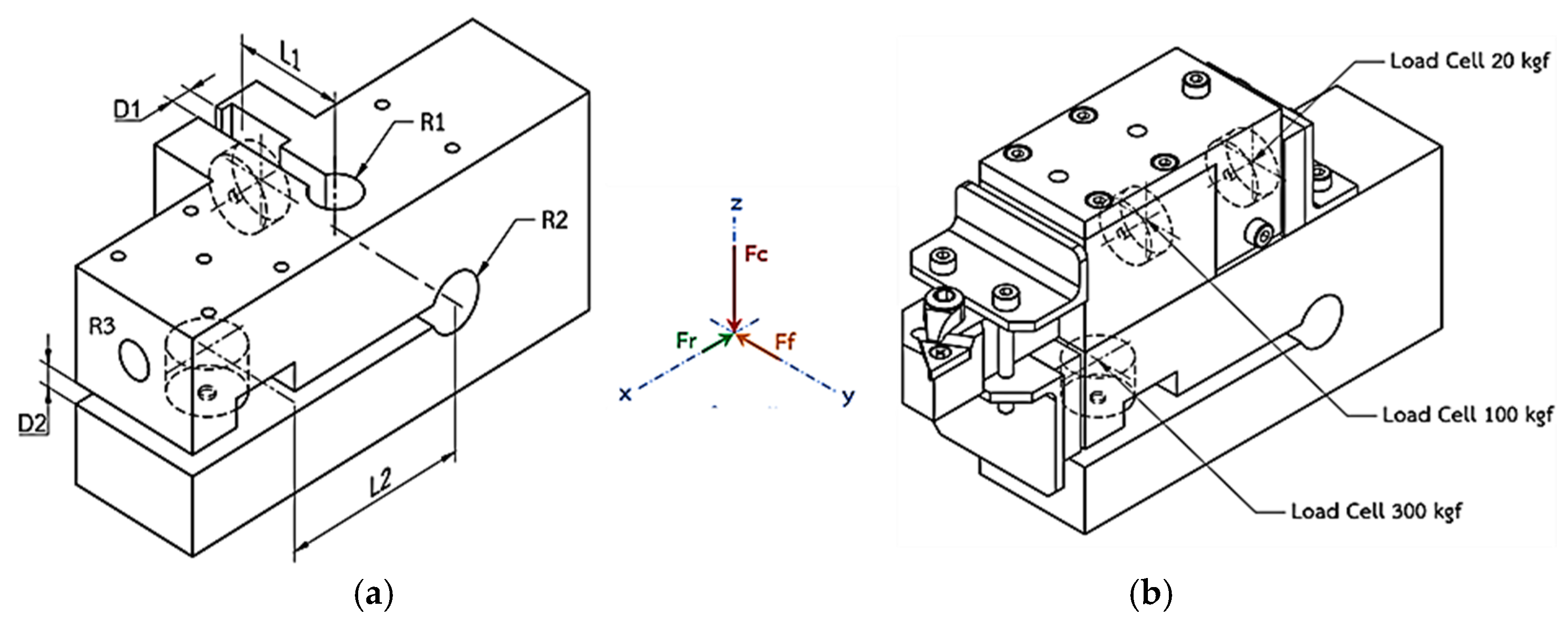 L1

D1

R1

R2

R3

D2

L2

z

Fc

Fr

Ff

x

y

Load Cell 20 kgf

Load Cell 100 kgf

Load Cell 300 kgf

(a)

(b)