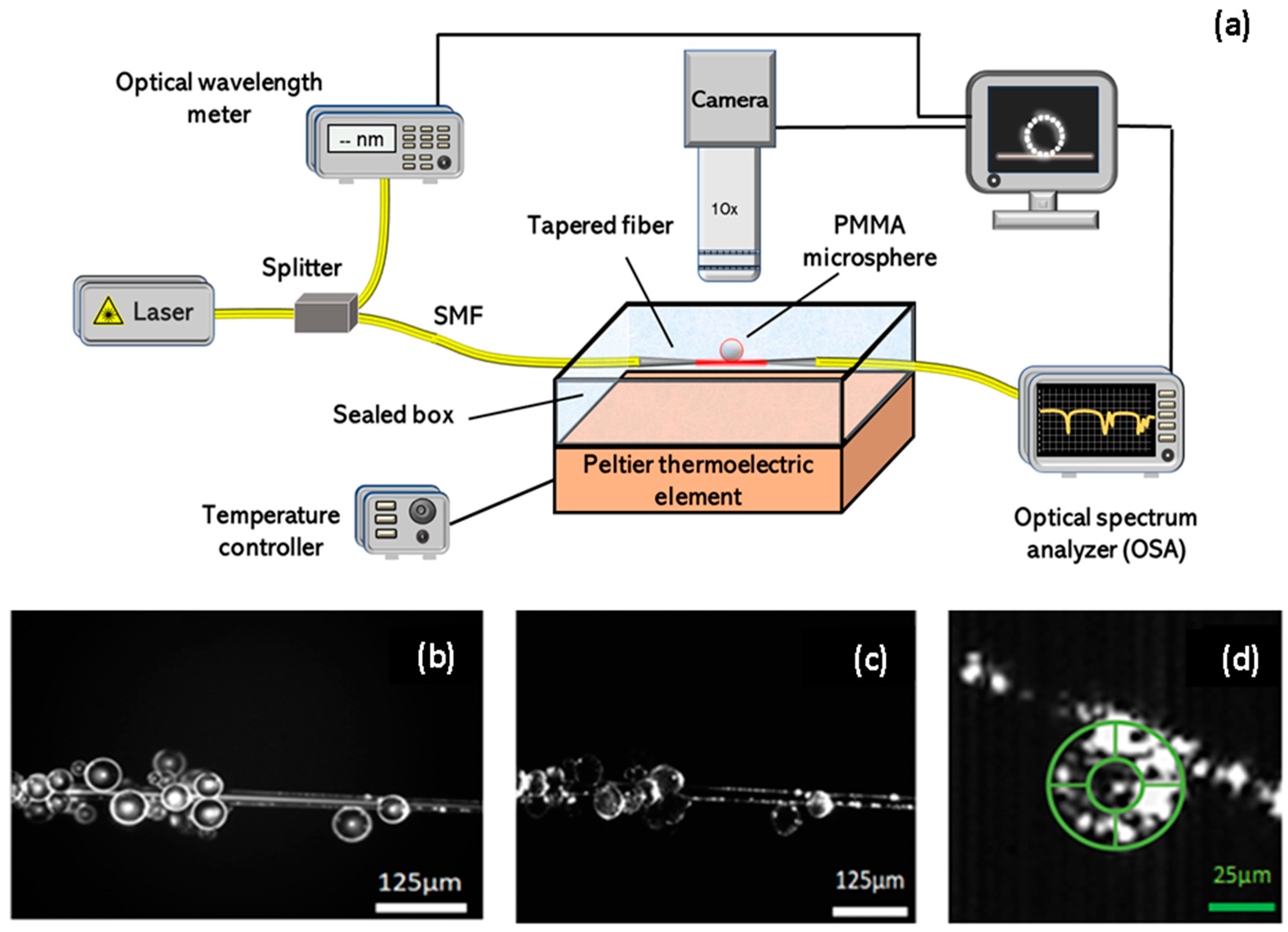 (a)

Optical wavelength meter

-- nm

Camera

10x

Tapered fiber

PMMA microsphere

Splitter

Laser

SMF

Sealed box

Peltier thermoelectric element

Temperature controller

Optical spectrum analyzer (OSA)

(b)

125µm

(c)

125µm

(d)

25µm