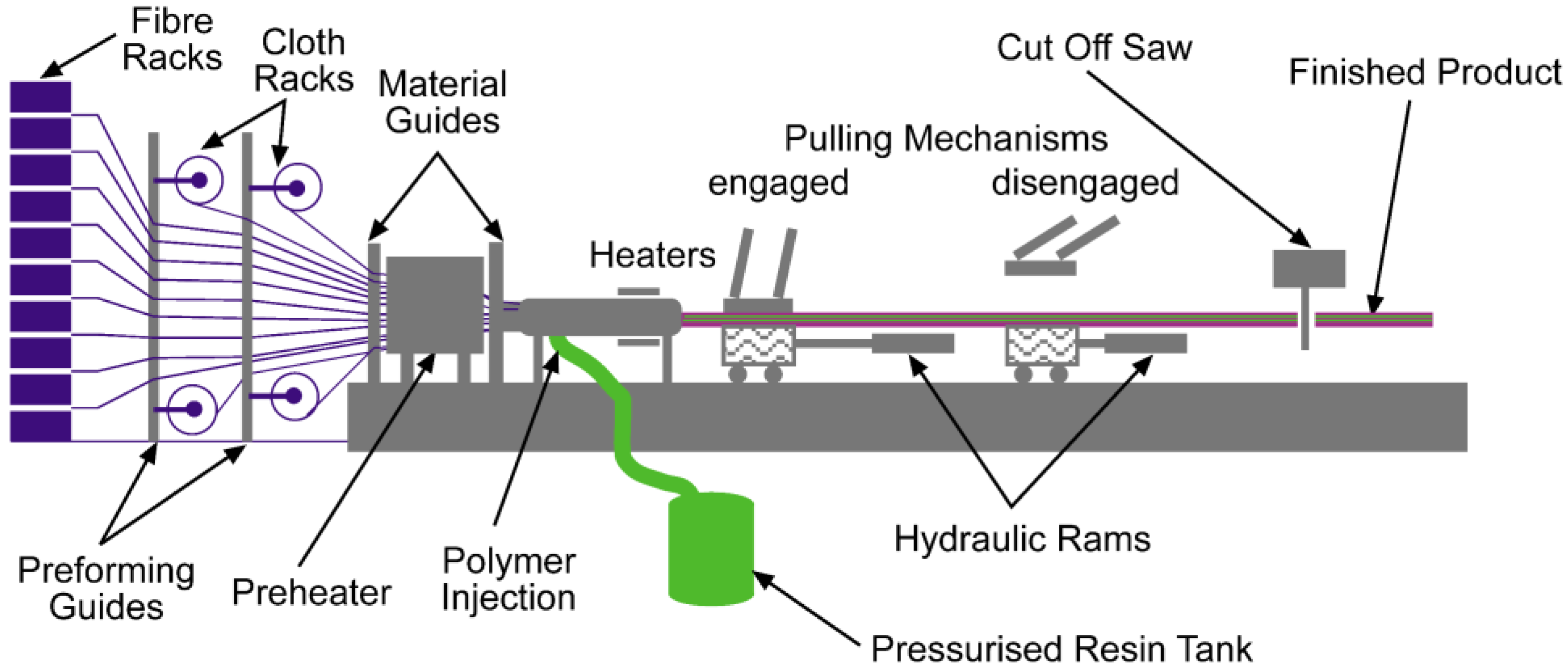 Fibre Racks

Cloth Racks

Material Guides

Cut Off Saw

Finished Product

Pulling Mechanisms

engaged

disengaged

Heaters

Preforming Guides

Preheater

Polymer Injection

Hydraulic Rams

Pressurised Resin Tank