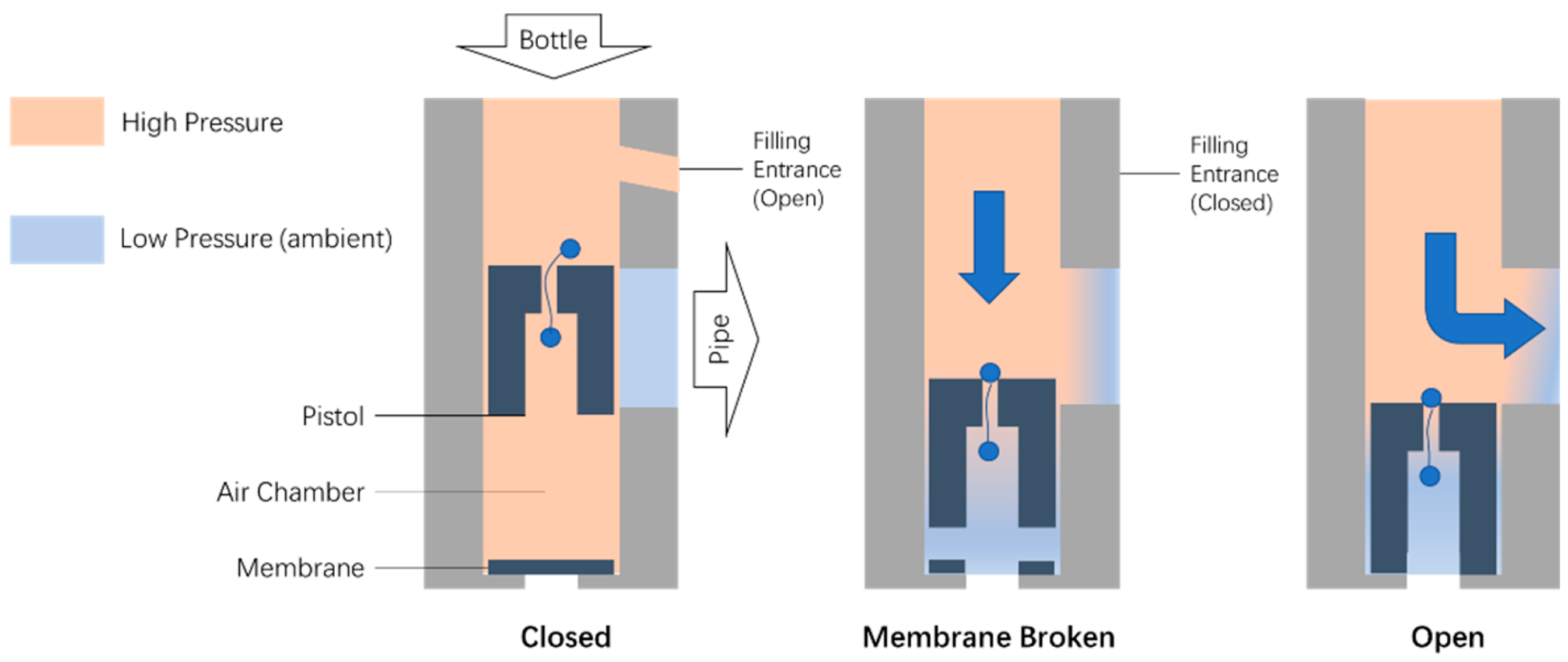 Bottle

High Pressure

Low Pressure (ambient)

Filling Entrance (Open)

Pipe

Pistol

Air Chamber

Membrane

Closed

Filling Entrance (Closed)

Membrane Broken

Open