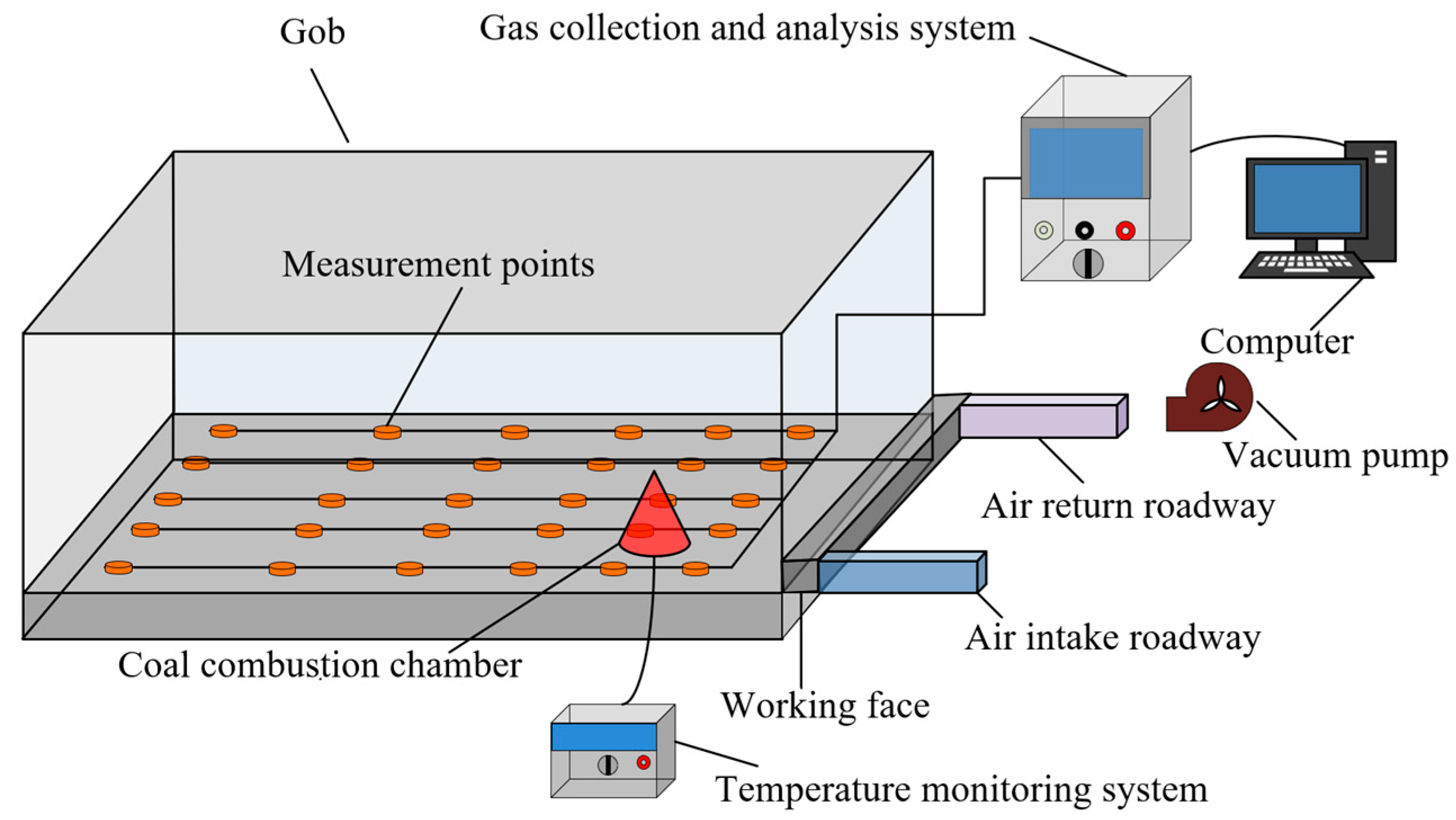 Gob

Gas collection and analysis system

Measurement points

Computer

Vacuum pump

Air return roadway

Air intake roadway

Coal combustion chamber

Working face

Temperature monitoring system