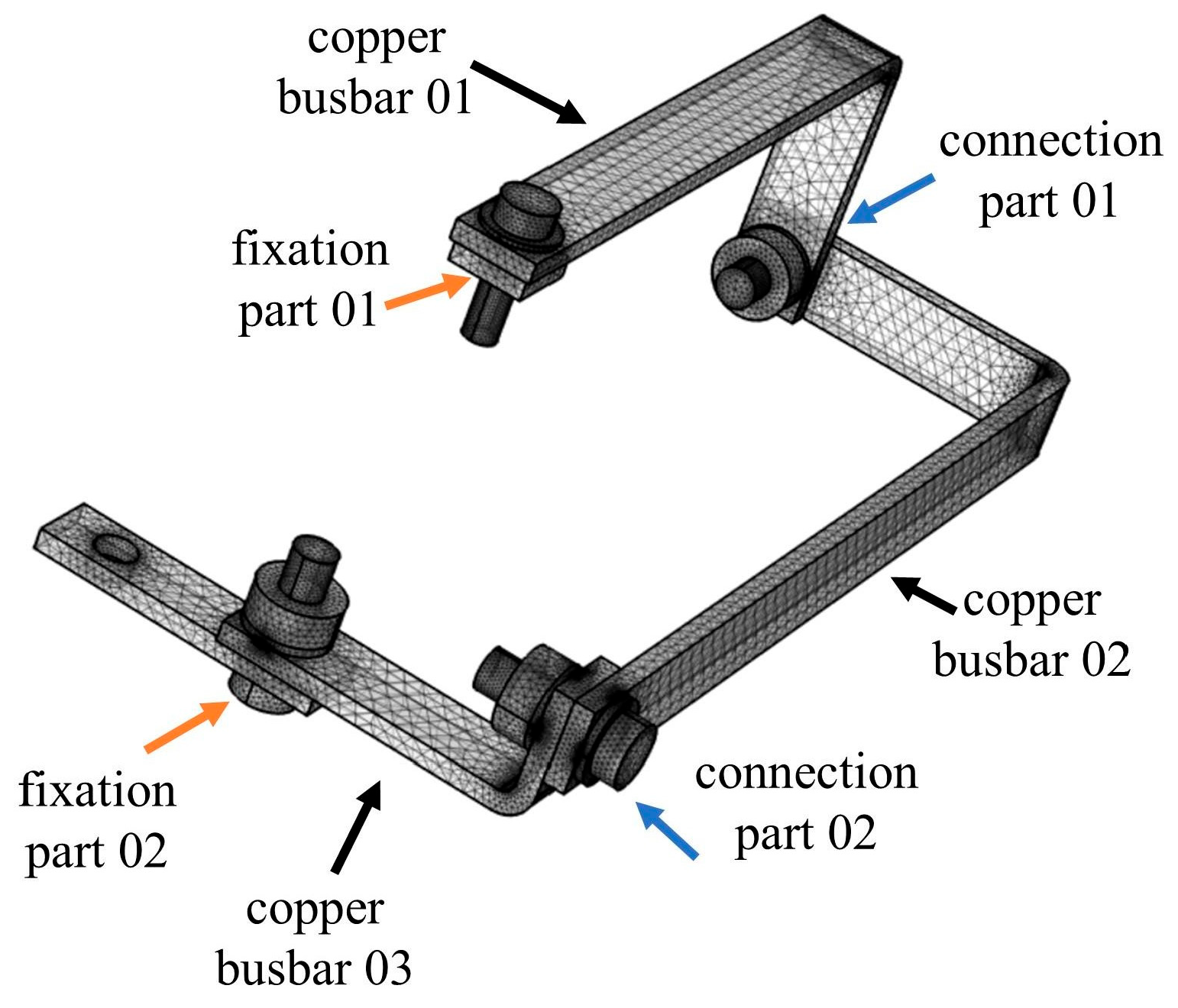 copper busbar 01

connection part 01

fixation part 01

copper busbar 02

connection part 02

fixation part 02

copper busbar 03