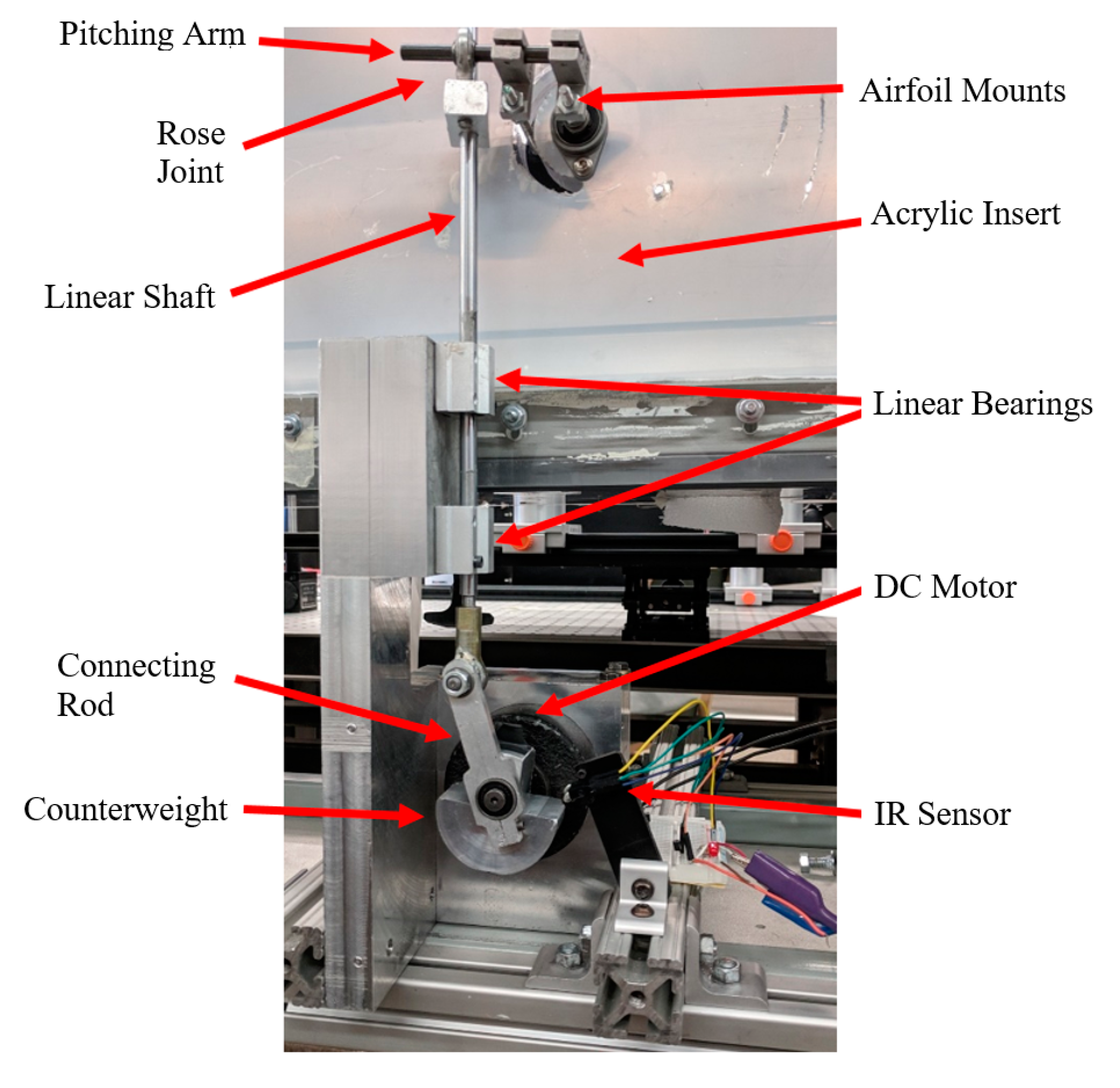 Pitching Arm

Airfoil Mounts

Rose Joint

Acrylic Insert

Linear Shaft

Linear Bearings

DC Motor

Connecting Rod

Counterweight

IR Sensor