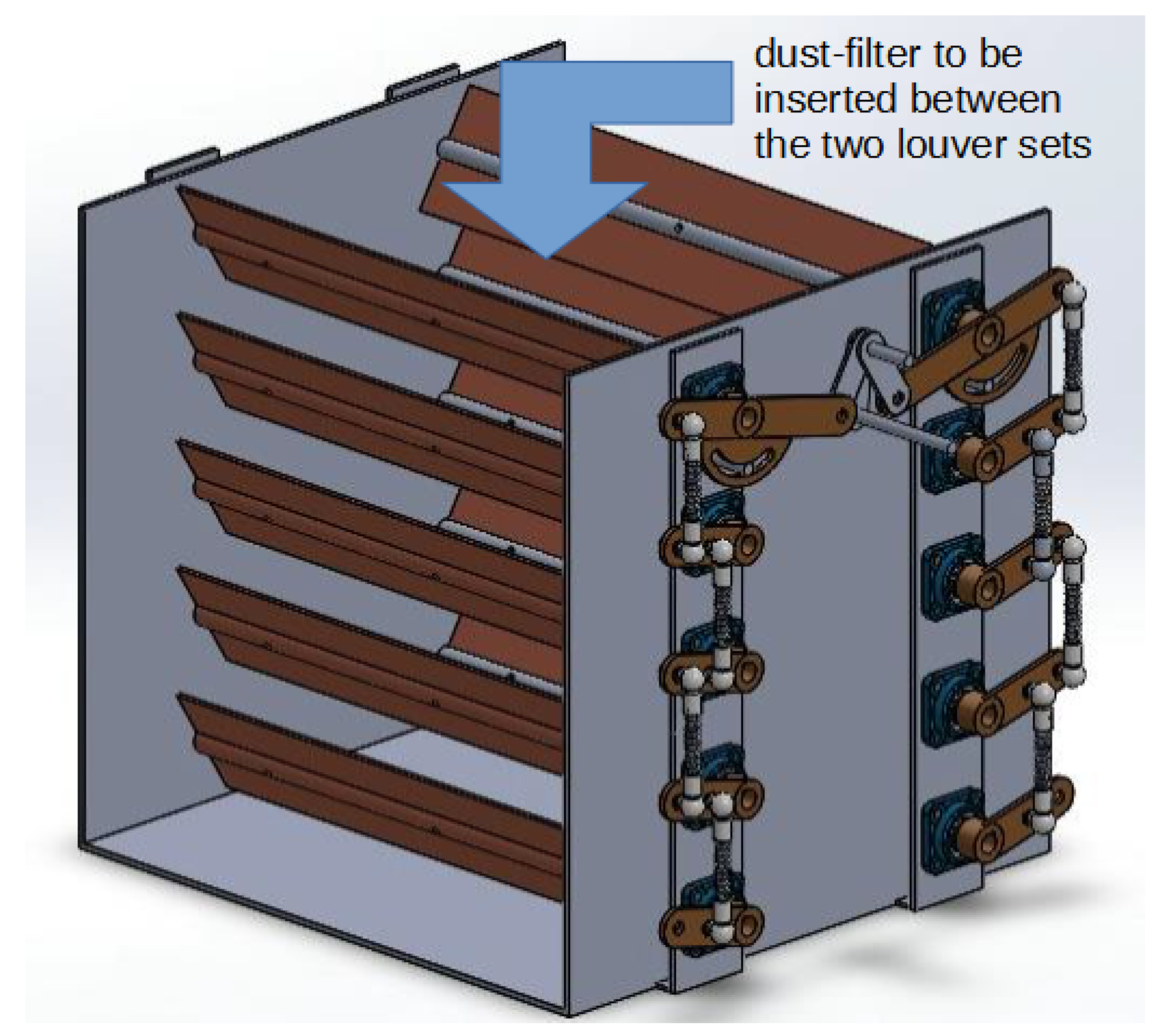 dust-filter to be inserted between the two louver sets