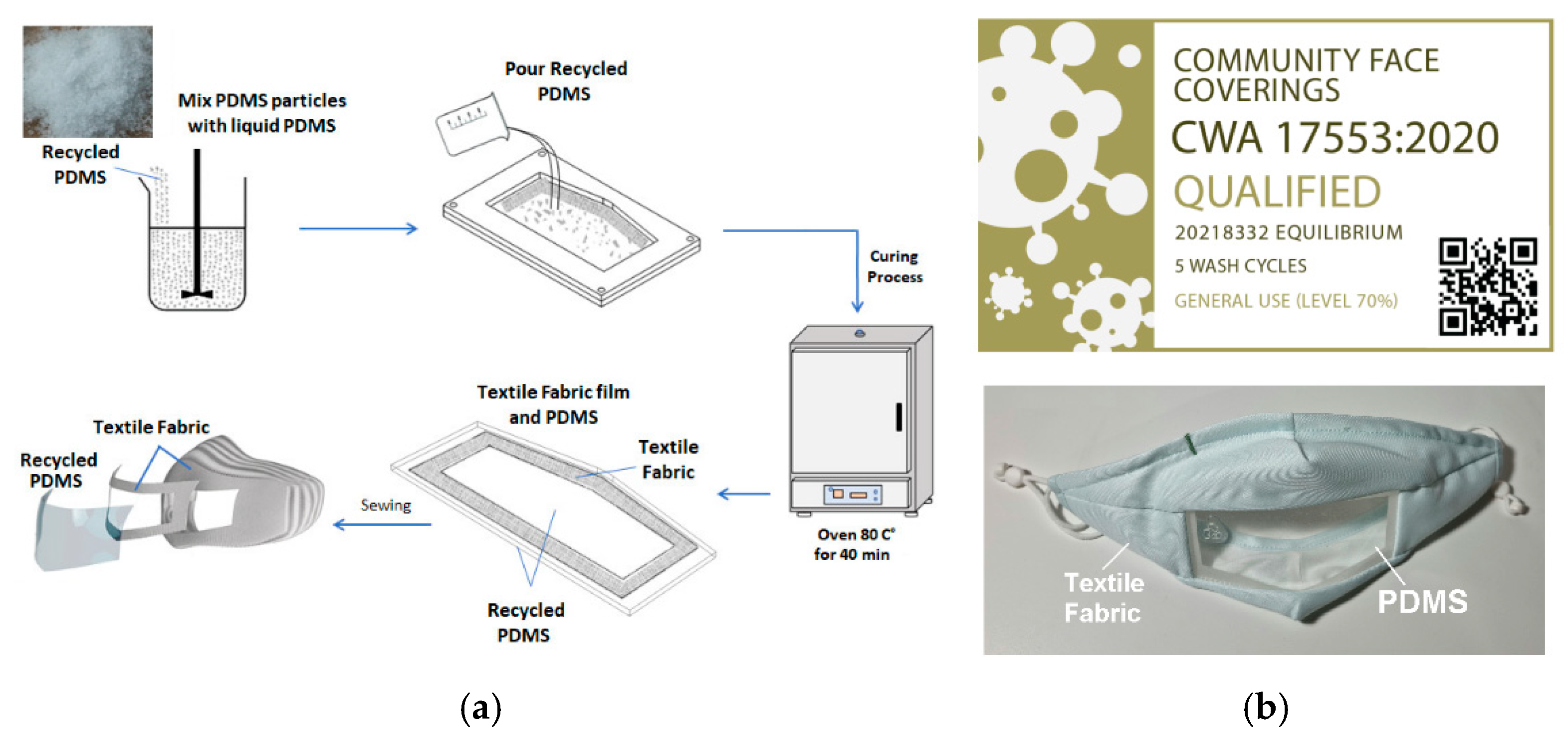 Recycled PDMS

Mix PDMS particles with liquid PDMS

Pour Recycled PDMS

Curing Process

Oven 80 C° for 40 min

Textile Fabric film and PDMS

Textile Fabric

Recycled PDMS

Sewing

Textile Fabric

Recycled PDMS

(a)

COMMUNITY FACE COVERINGS

CWA 17553:2020

QUALIFIED

20218332 EQUILIBRIUM

5 WASH CYCLES

GENERAL USE (LEVEL 70%)

Textile Fabric

PDMS

(b)