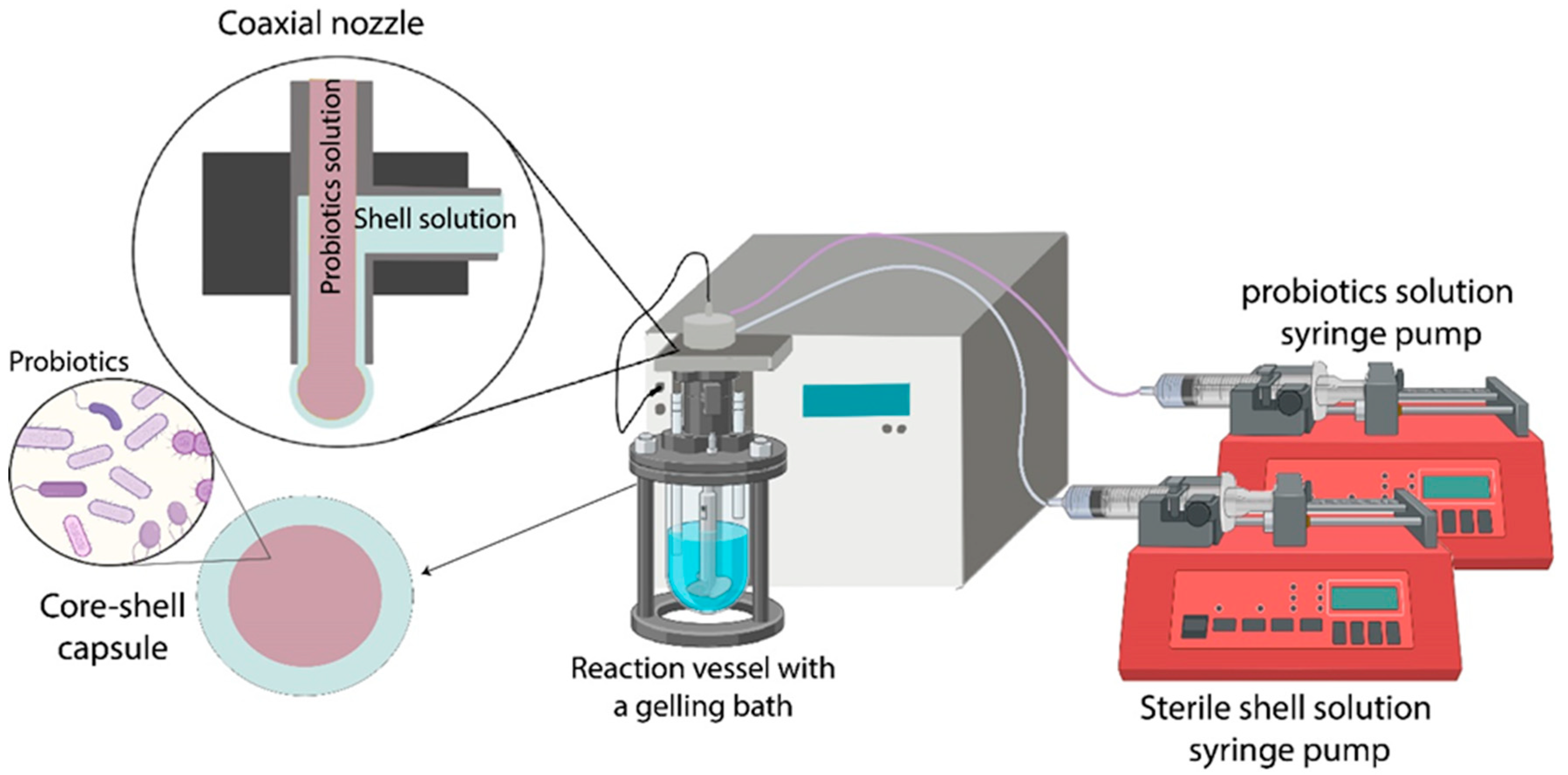 Coaxial nozzle

Probiotics solution

Shell solution

Probiotics

Core-shell capsule

Reaction vessel with a gelling bath

probiotics solution syringe pump

Sterile shell solution syringe pump