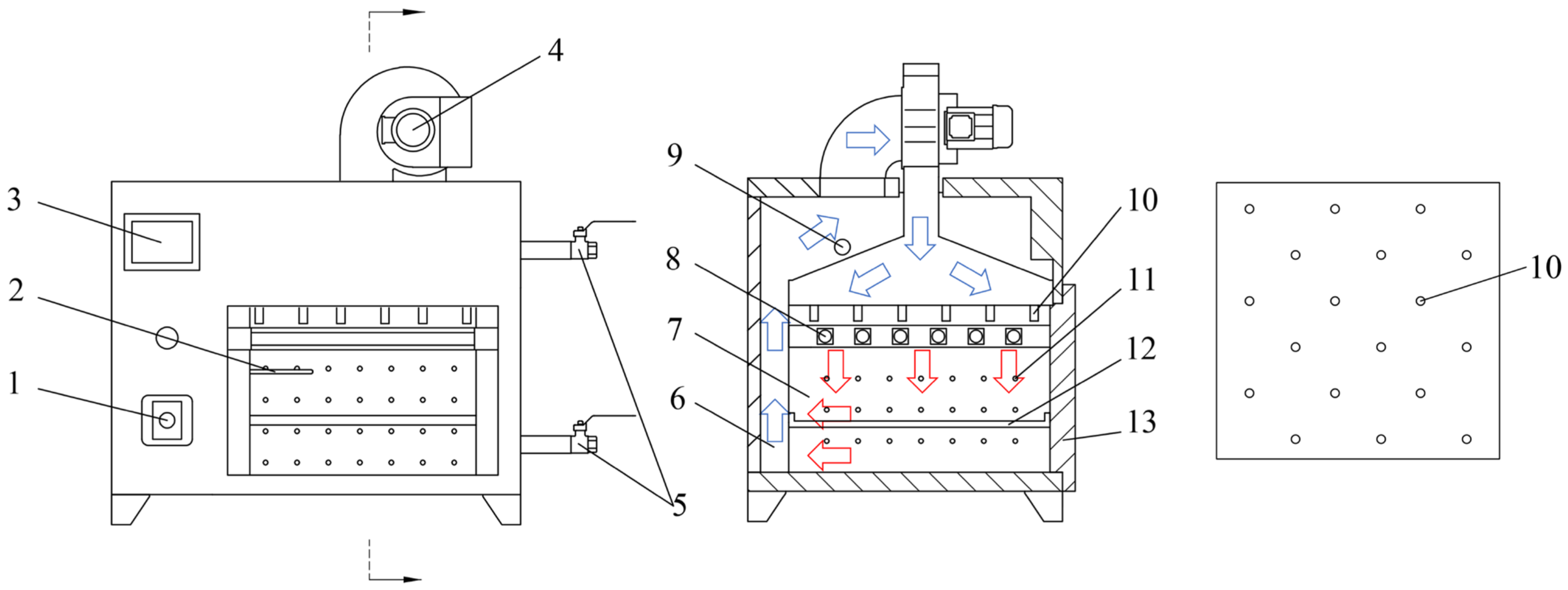 4
3
2
1
5
9
8
7
6
10
11
12
13
10