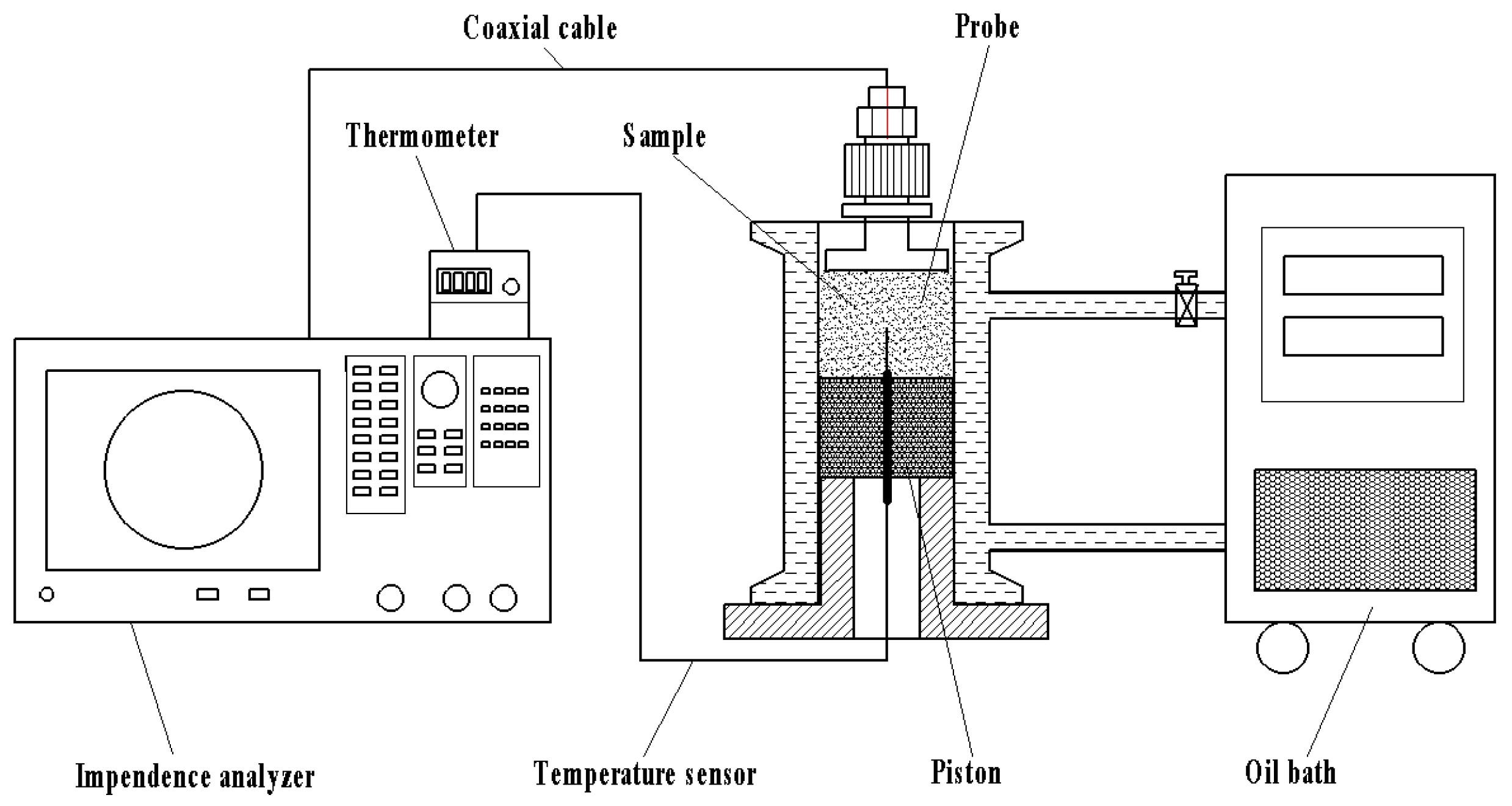 Coaxial cable

Probe

Thermometer

Sample

Impendence analyzer

Temperature sensor

Piston

Oil bath