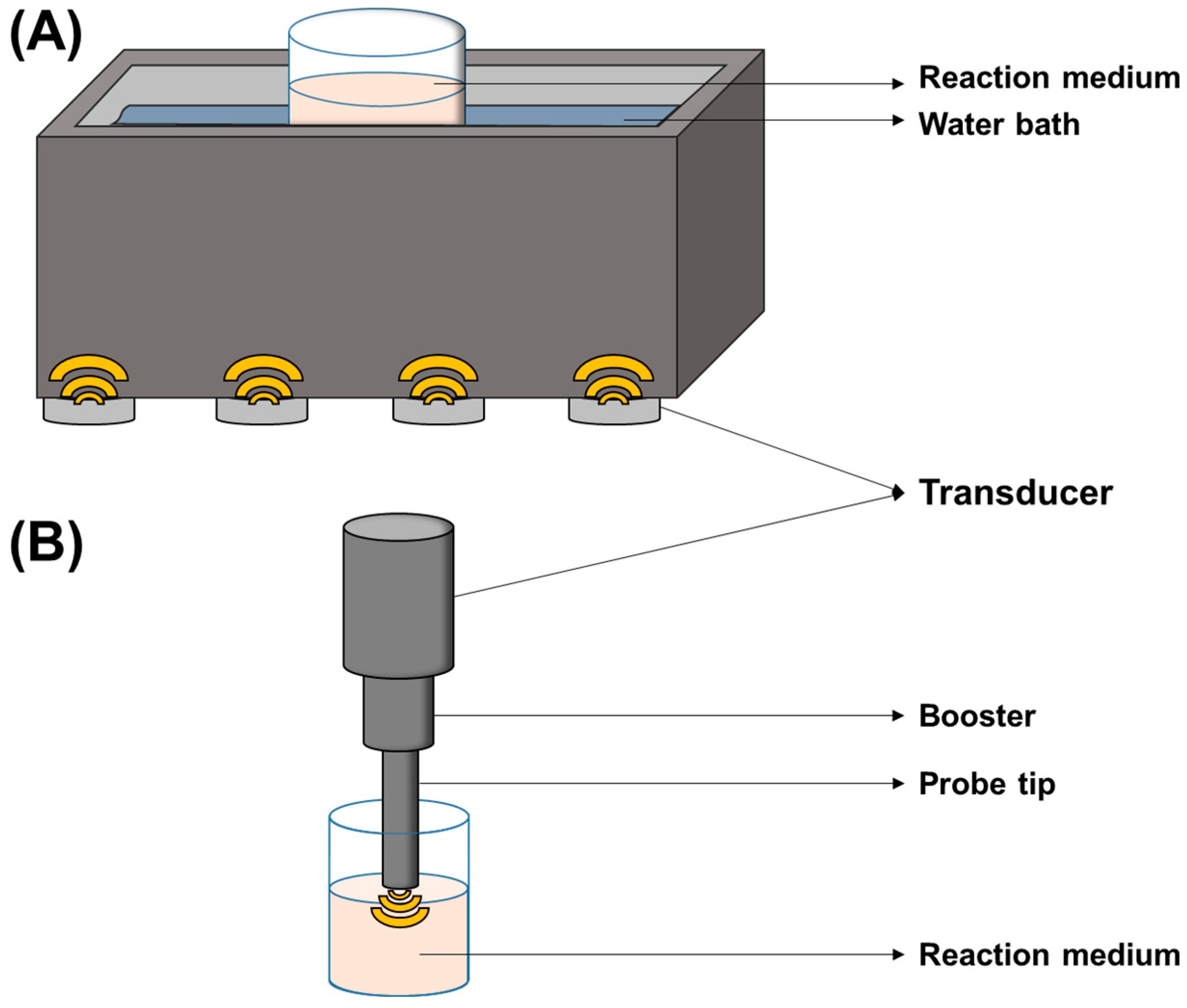 (A)

Reaction medium

Water bath

Transducer

(B)

Booster

Probe tip

Reaction medium