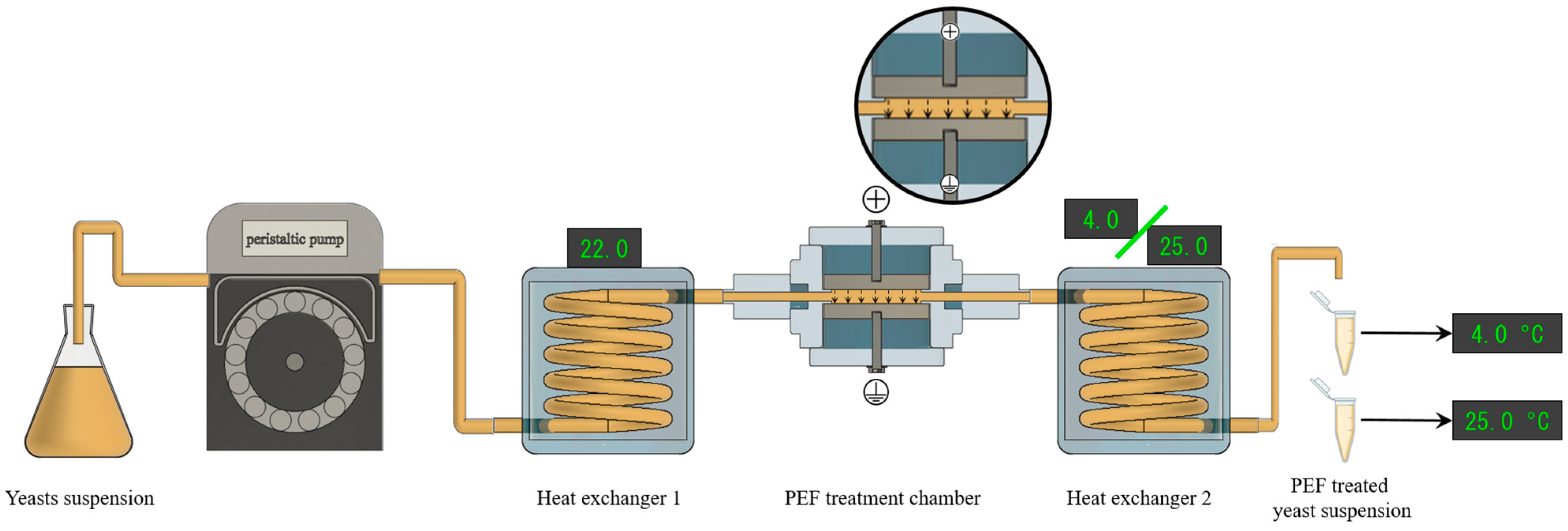 peristaltic pump

22.0

4.0

25.0

4.0 °C

25.0 °C

Yeasts suspension

Heat exchanger 1

PEF treatment chamber

Heat exchanger 2

PEF treated yeast suspension