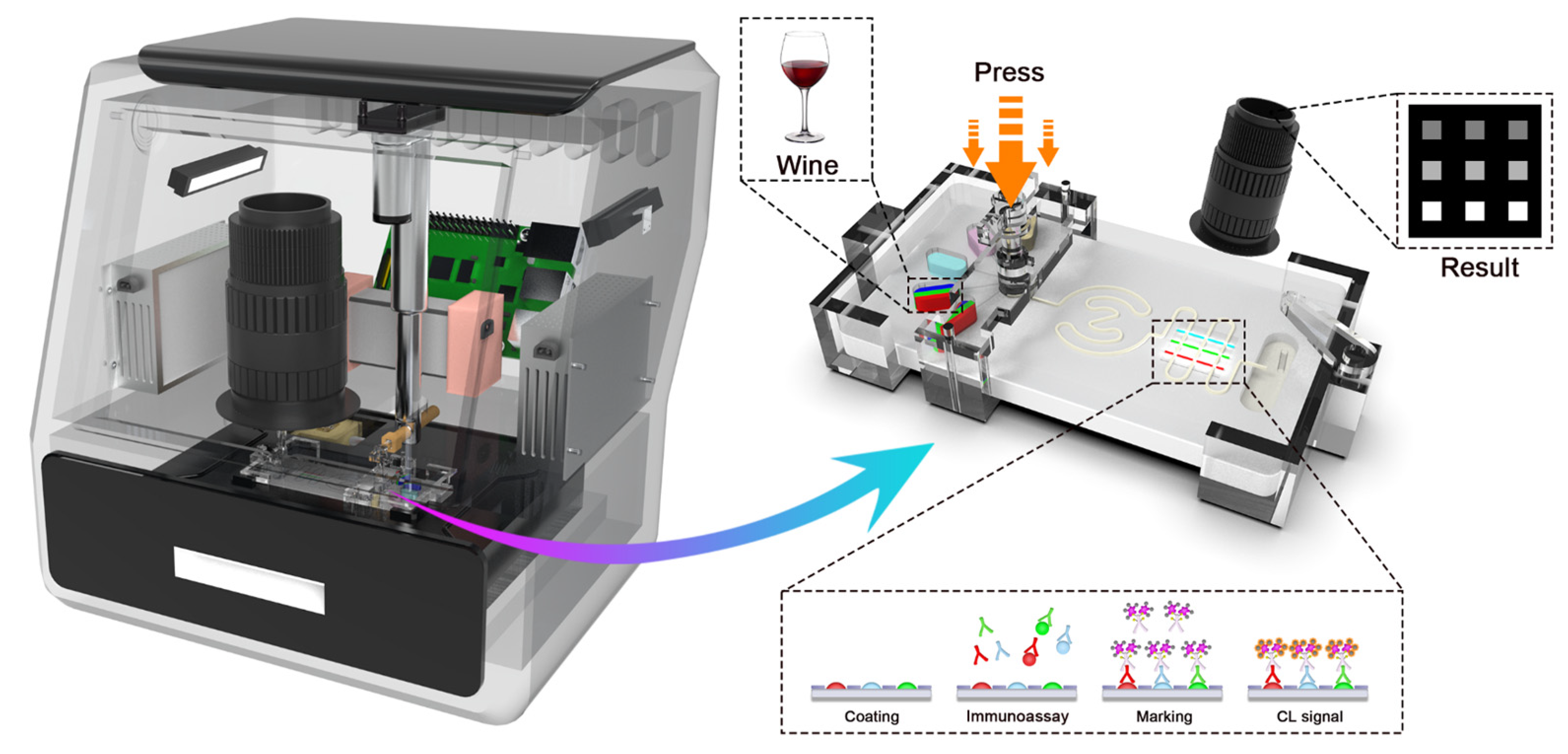 Wine

Press

Result

Coating

Immunoassay

Marking

CL signal