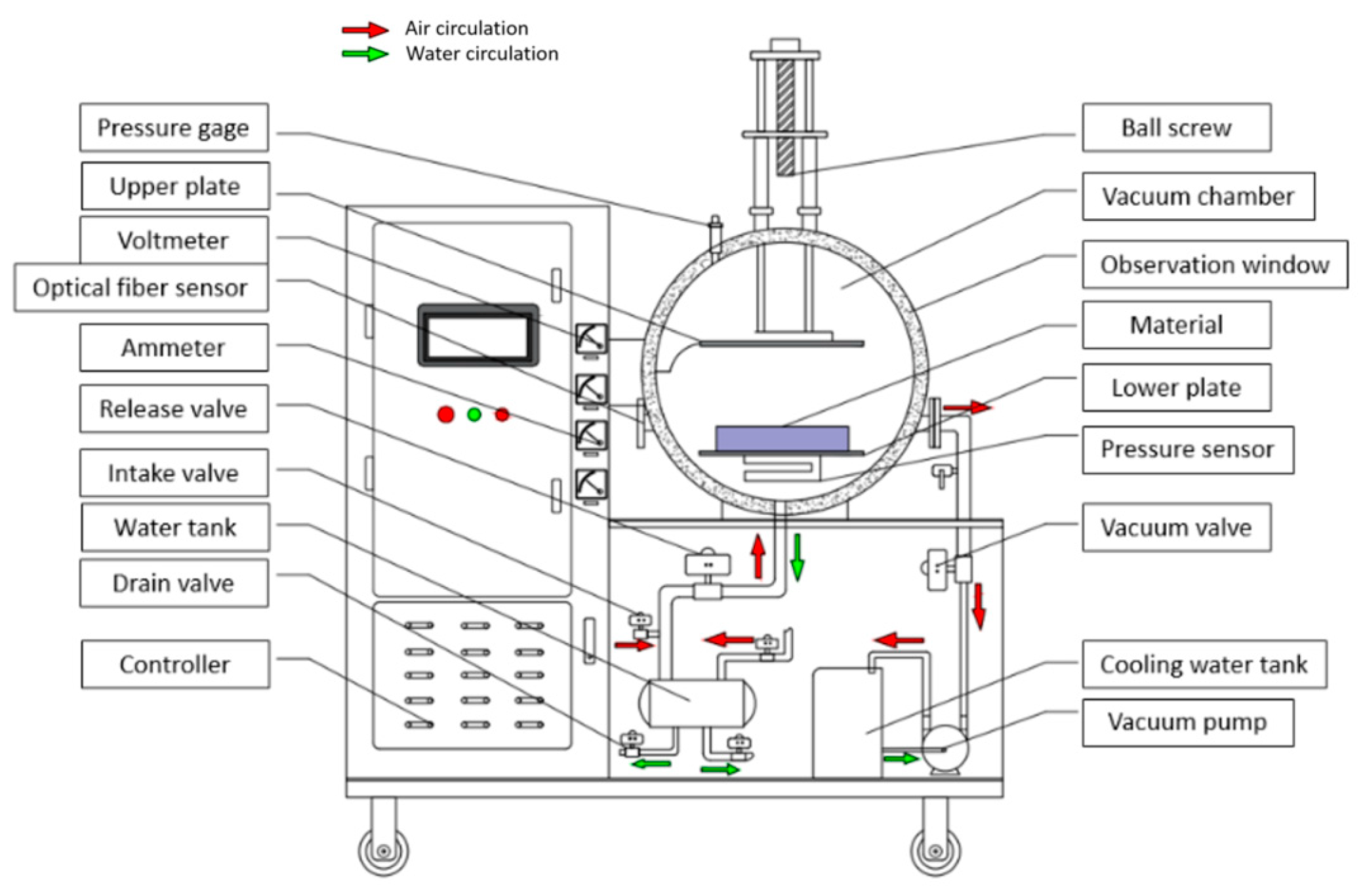 Air circulation
Water circulation

Pressure gage
Upper plate
Voltmeter
Optical fiber sensor
Ammeter
Release valve
Intake valve
Water tank
Drain valve
Controller

Ball screw
Vacuum chamber
Observation window
Material
Lower plate
Pressure sensor
Vacuum valve
Cooling water tank
Vacuum pump