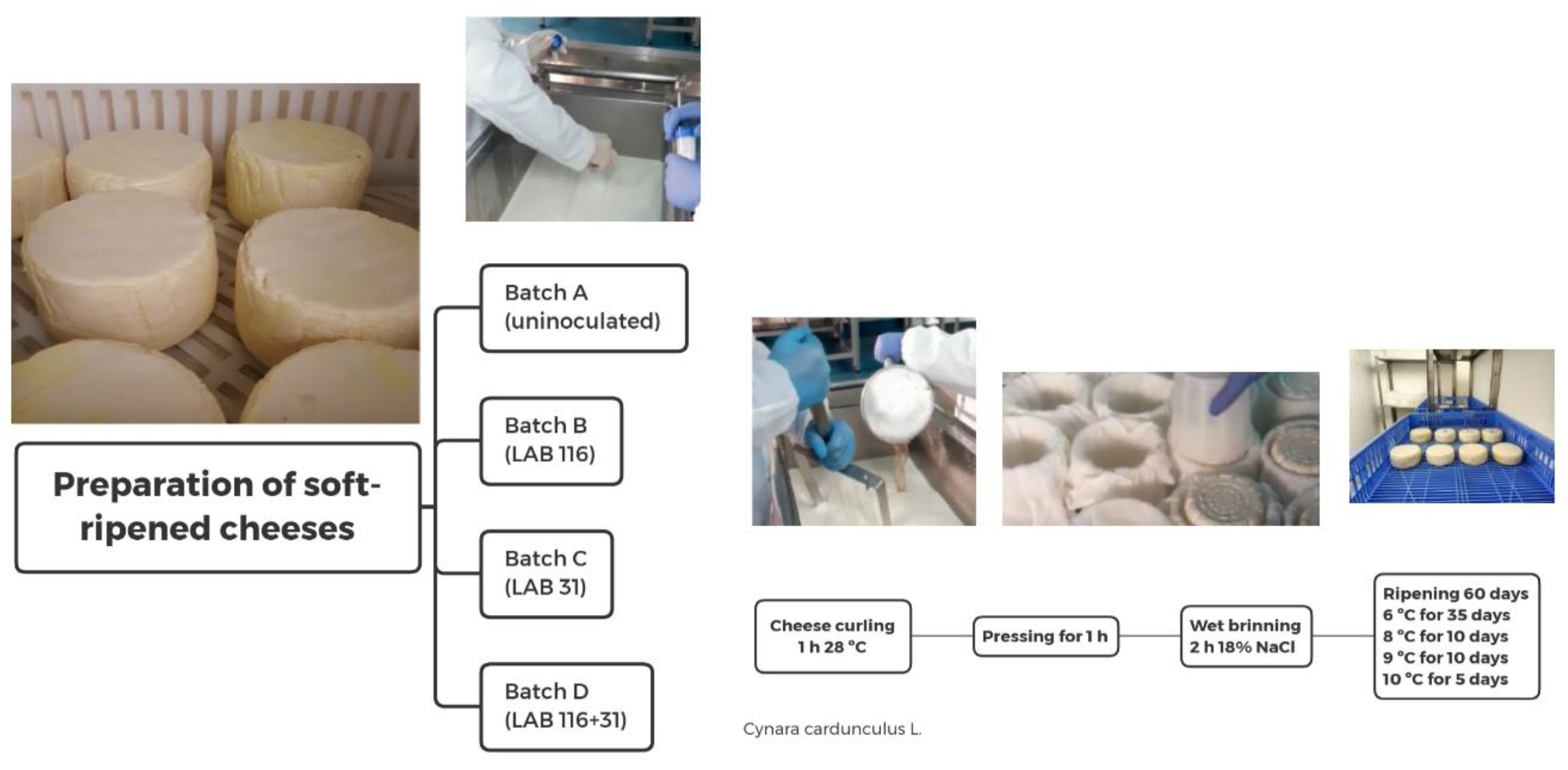 Preparation of soft-ripened cheeses

Batch A (uninoculated)

Batch B (LAB 116)

Batch C (LAB 31)

Batch D (LAB 116+31)

Cheese curling 1 h 28 °C

Pressing for 1 h

Wet brinning 2 h 18% NaCl

Ripening 60 days
6 °C for 35 days
8 °C for 10 days
9 °C for 10 days
10 °C for 5 days

Cynara cardunculus L.