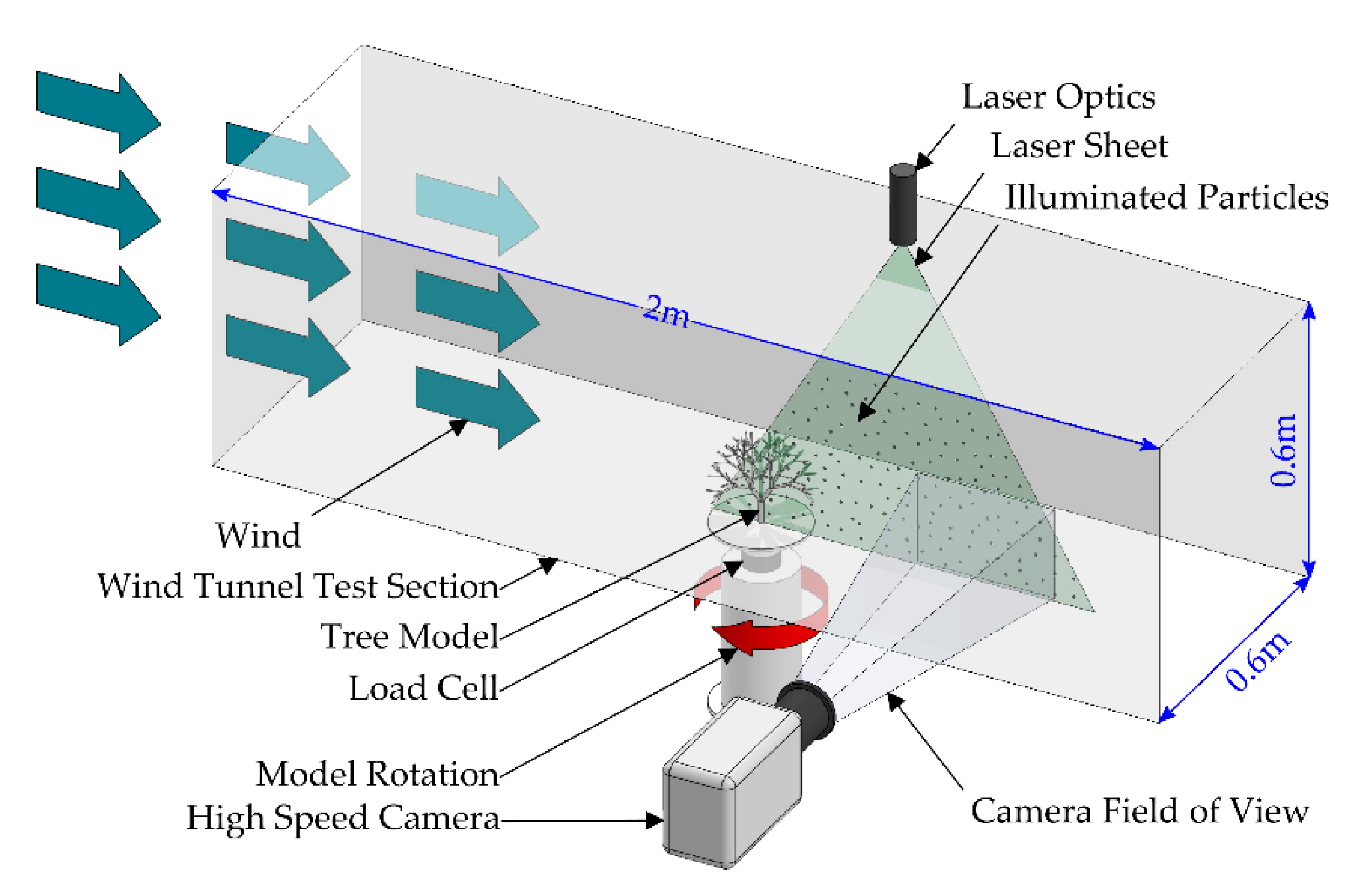 Laser Optics
Laser Sheet
Illuminated Particles
2m
0.6m
0.6m
Wind
Wind Tunnel Test Section
Tree Model
Load Cell
Model Rotation
High Speed Camera
Camera Field of View