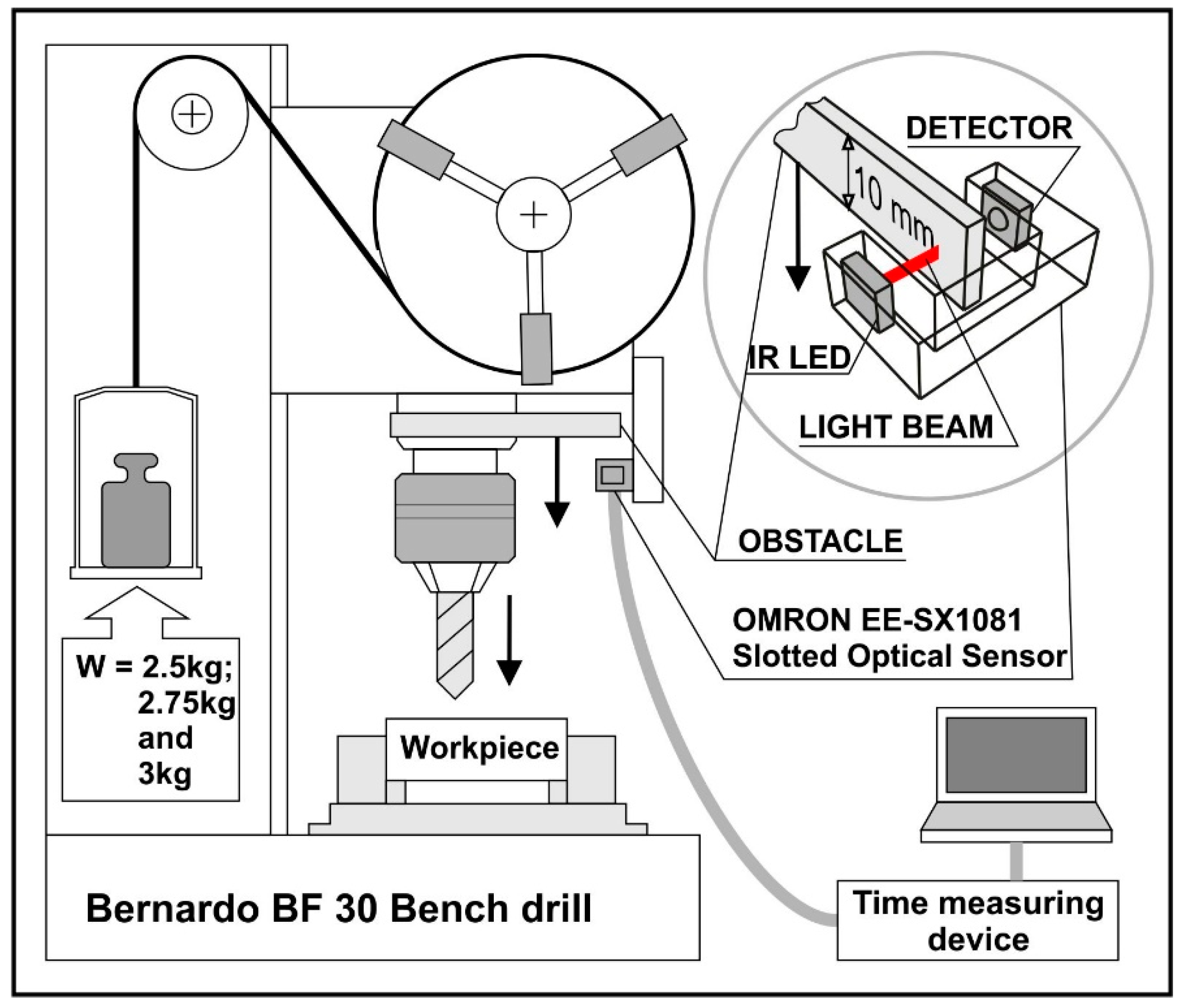 DETECTOR

10 mm

IR LED

LIGHT BEAM

OBSTACLE

OMRON EE-SX1081
Slotted Optical Sensor

W = 2.5kg;
2.75kg
and
3kg

Workpiece

Bernardo BF 30 Bench drill

Time measuring device