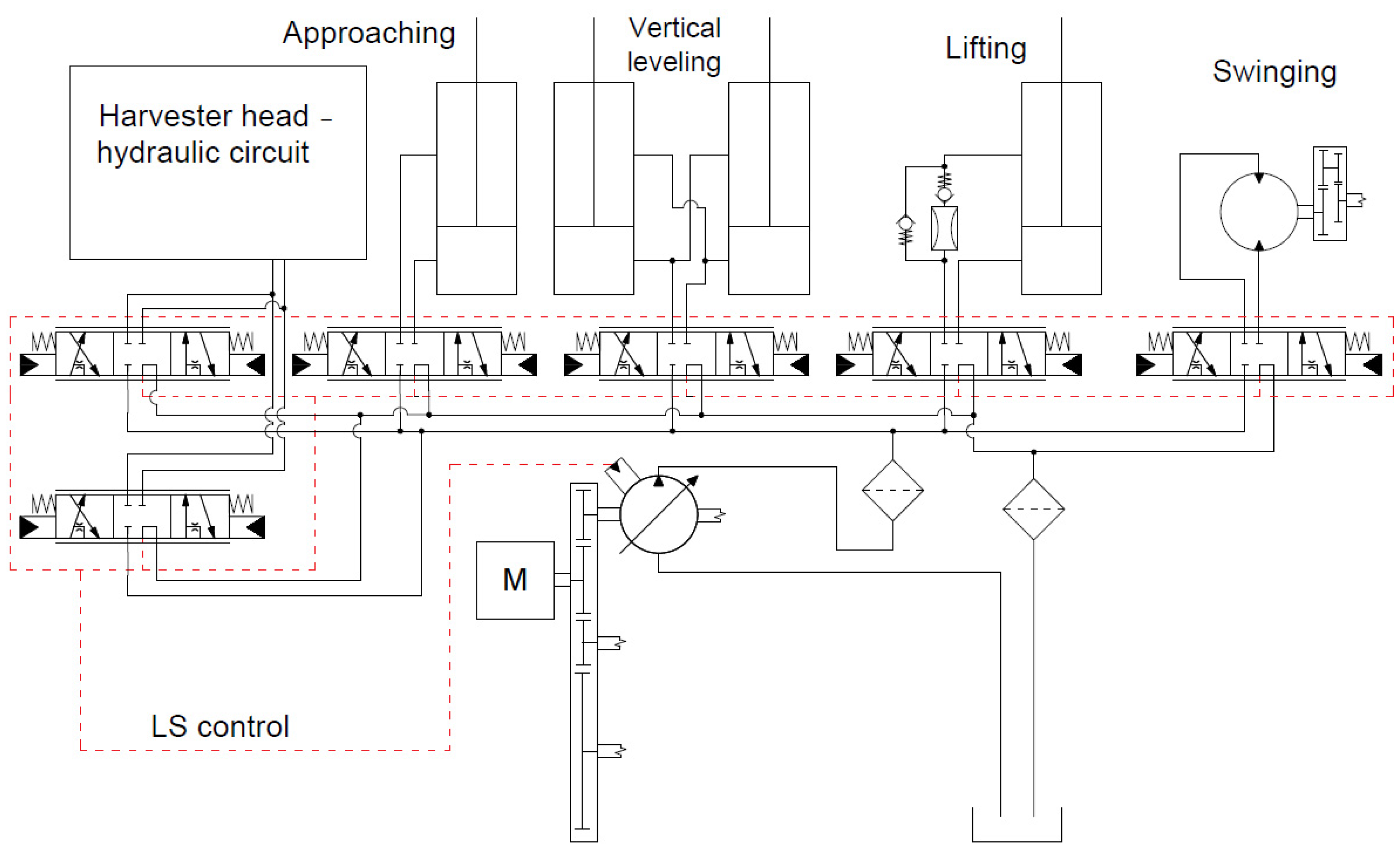 Approaching

Vertical leveling

Lifting

Swinging

Harvester head – hydraulic circuit

M

LS control