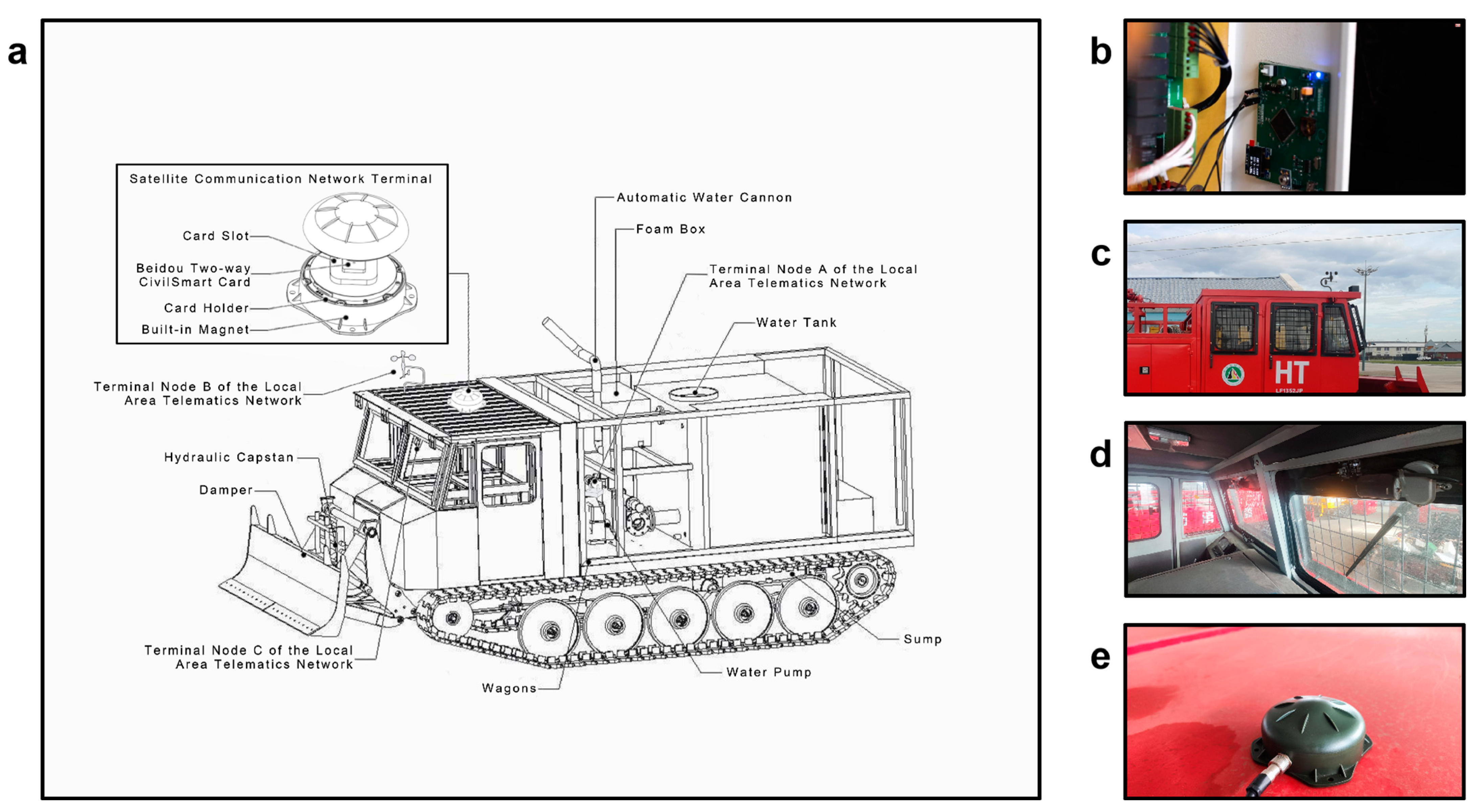 a

Satellite Communication Network Terminal

Card Slot

Beidou Two-way CivilSmart Card

Card Holder

Built-in Magnet

Automatic Water Cannon

Foam Box

Terminal Node A of the Local Area Telematics Network

Water Tank

Terminal Node B of the Local Area Telematics Network

Hydraulic Capstan

Damper

Terminal Node C of the Local Area Telematics Network

Wagons

Water Pump

Sump

b

c

HT

LF1352JP

d

e