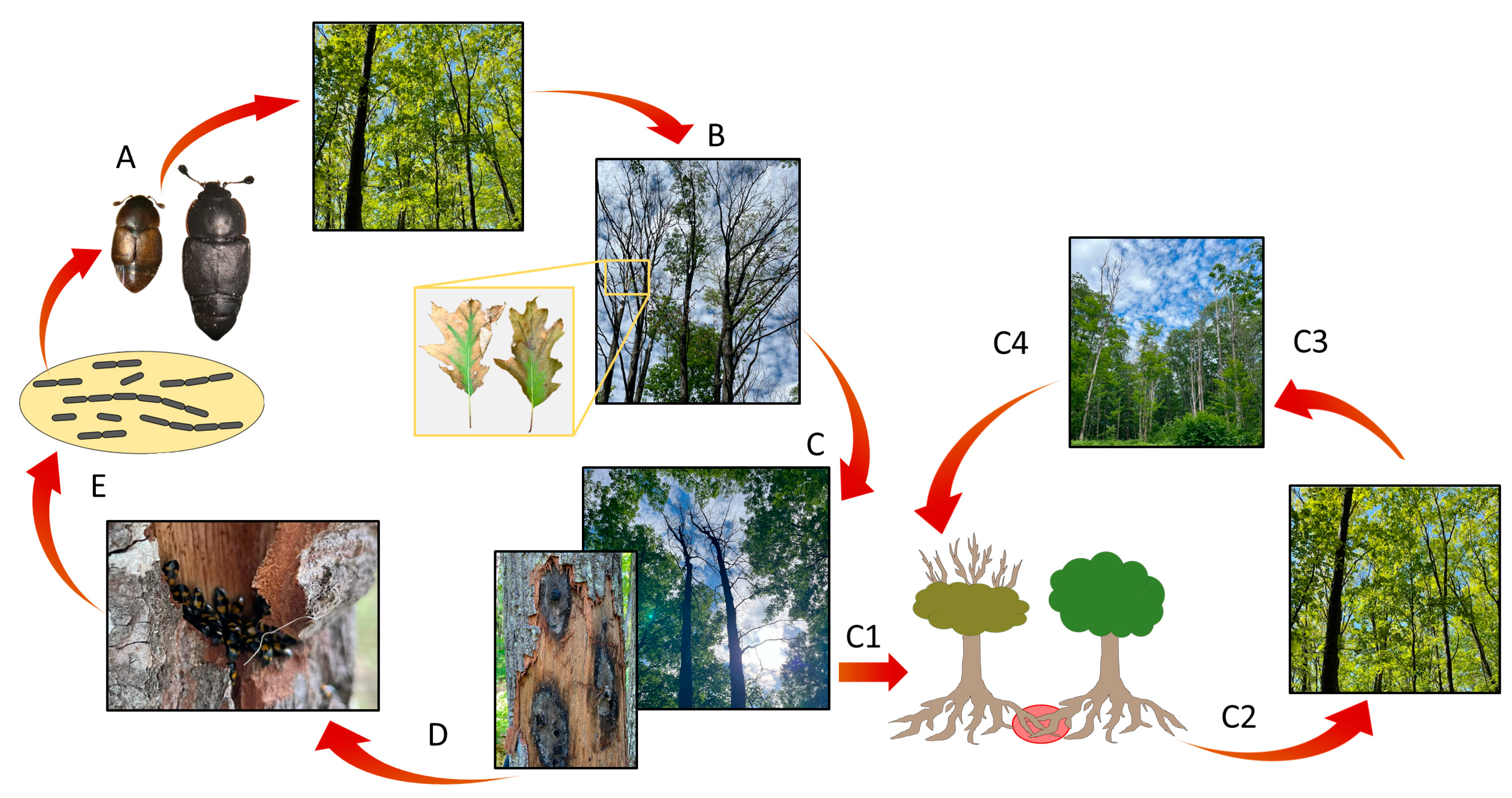 A

B

C

C1

C2

C3

C4

D

E