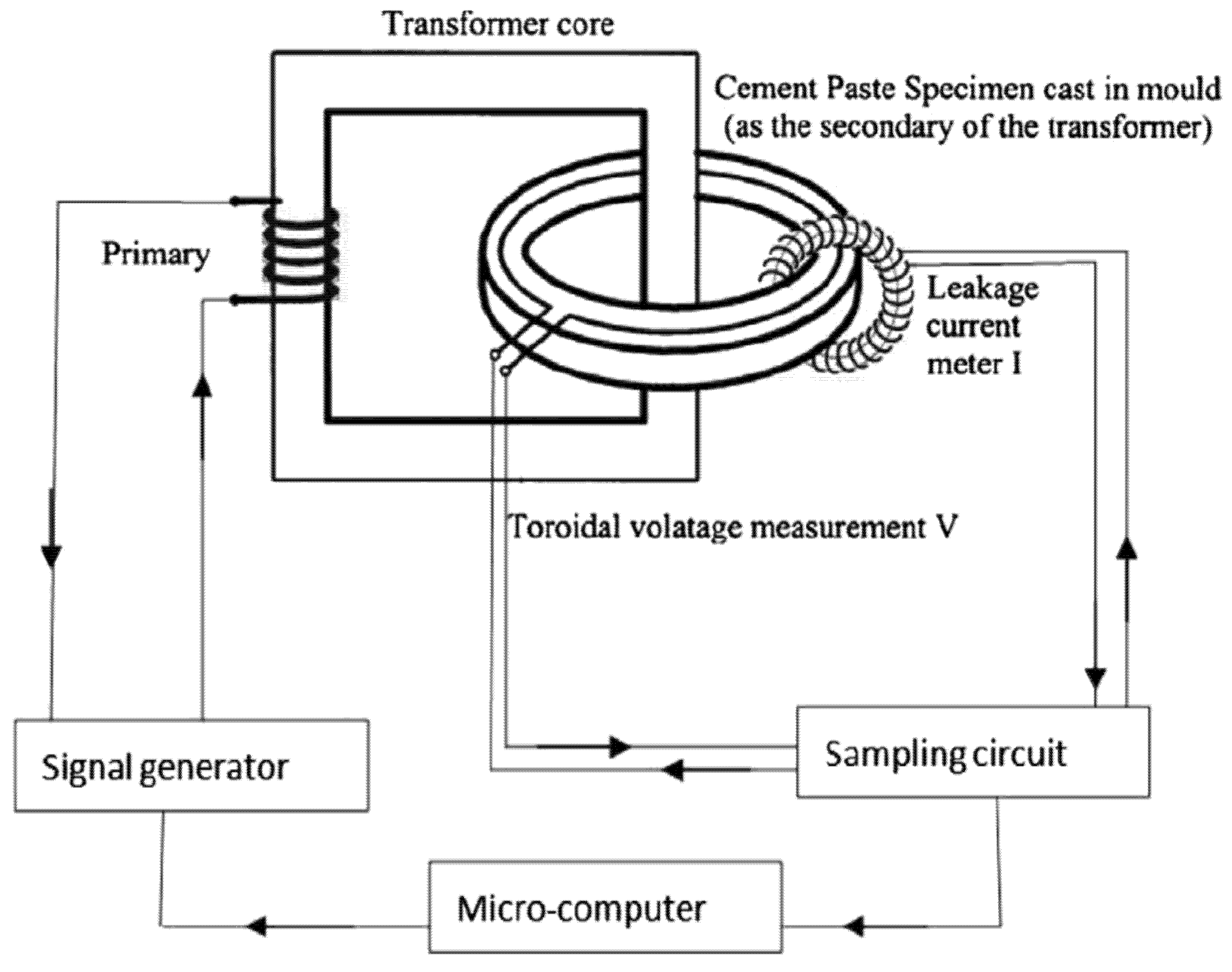 Transformer core

Cement Paste Specimen cast in mould (as the secondary of the transformer)

Primary

Leakage current meter I

Toroidal volatage measurement V

Signal generator

Sampling circuit

Micro-computer