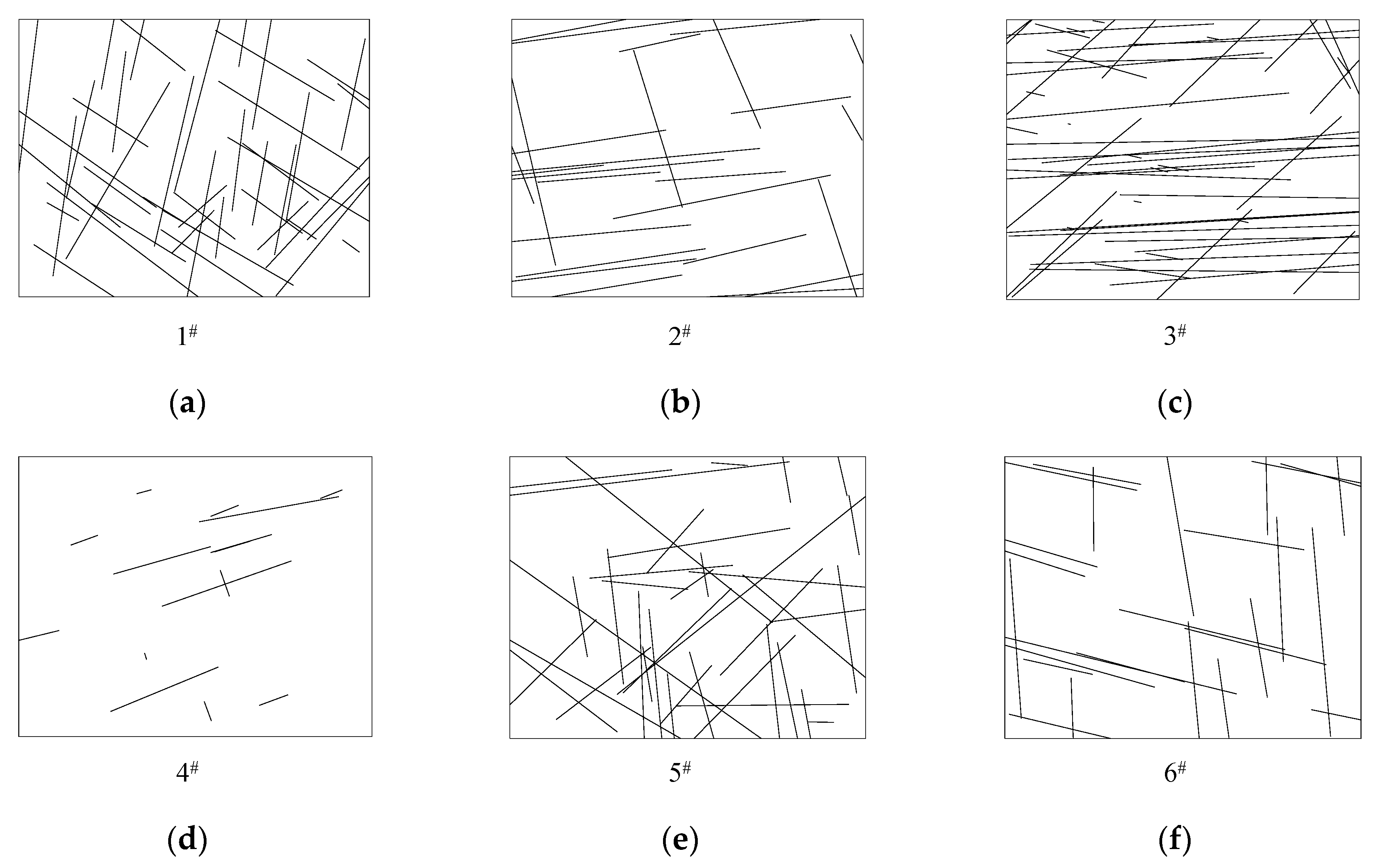 $1^{\#}$

(a)

$2^{\#}$

(b)

$3^{\#}$

(c)

$4^{\#}$

(d)

$5^{\#}$

(e)

$6^{\#}$

(f)