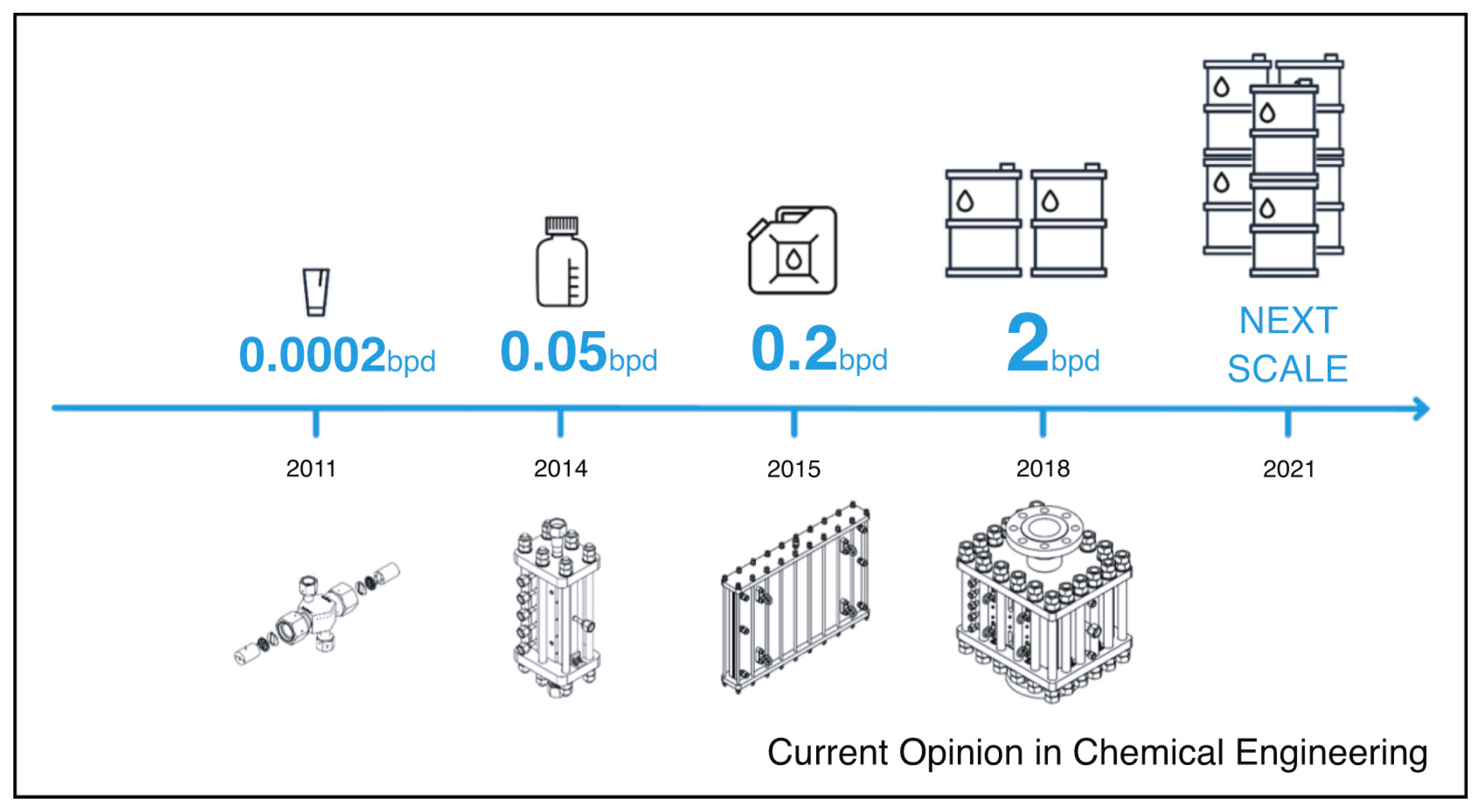 0.0002bpd

0.05bpd

0.2bpd

2bpd

NEXT SCALE

2011

2014

2015

2018

2021

Current Opinion in Chemical Engineering