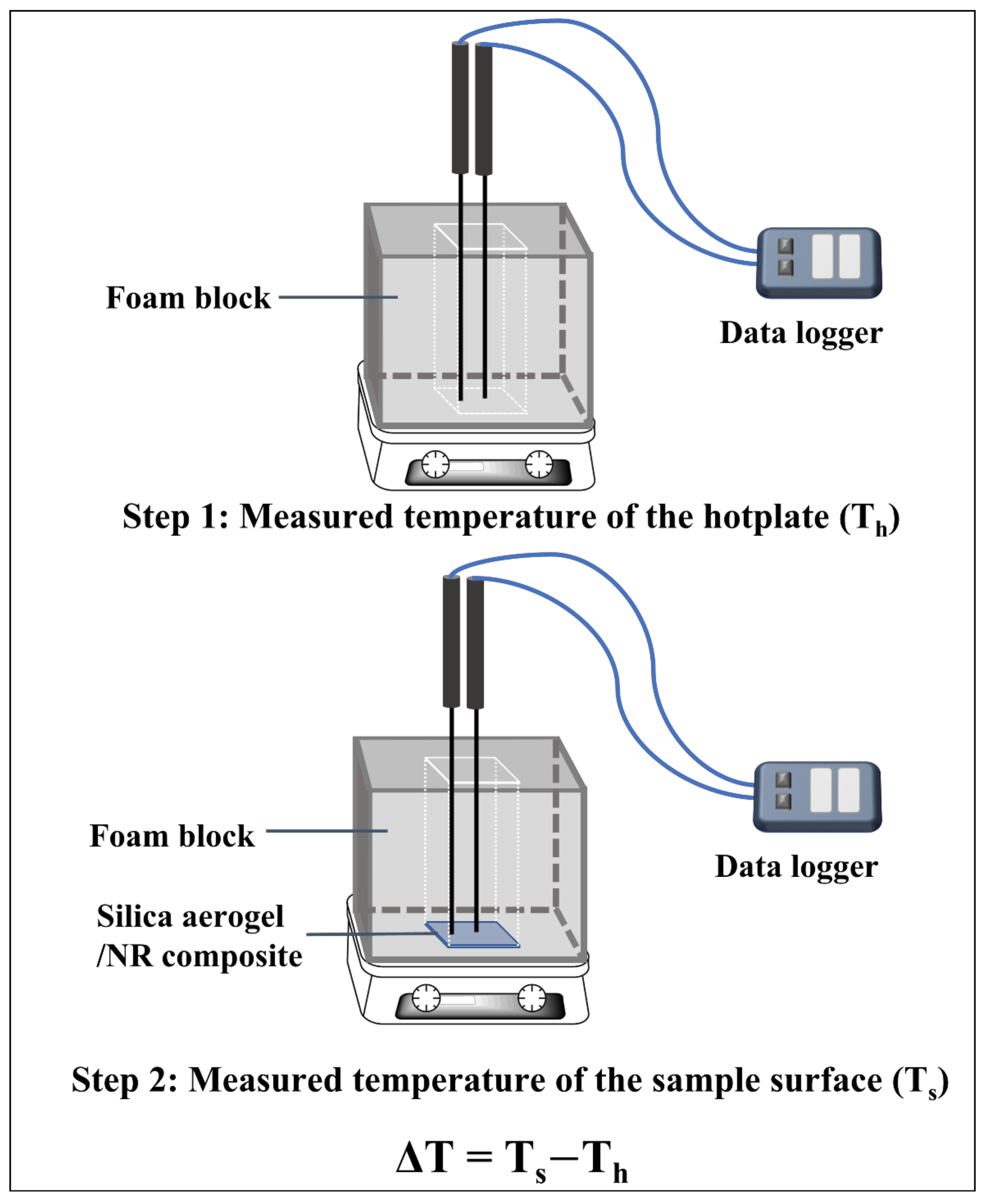 Foam block

Data logger

Step 1: Measured temperature of the hotplate ($T_h$)

Foam block

Data logger

Silica aerogel /NR composite

Step 2: Measured temperature of the sample surface ($T_s$)

$\Delta T = T_s - T_h$