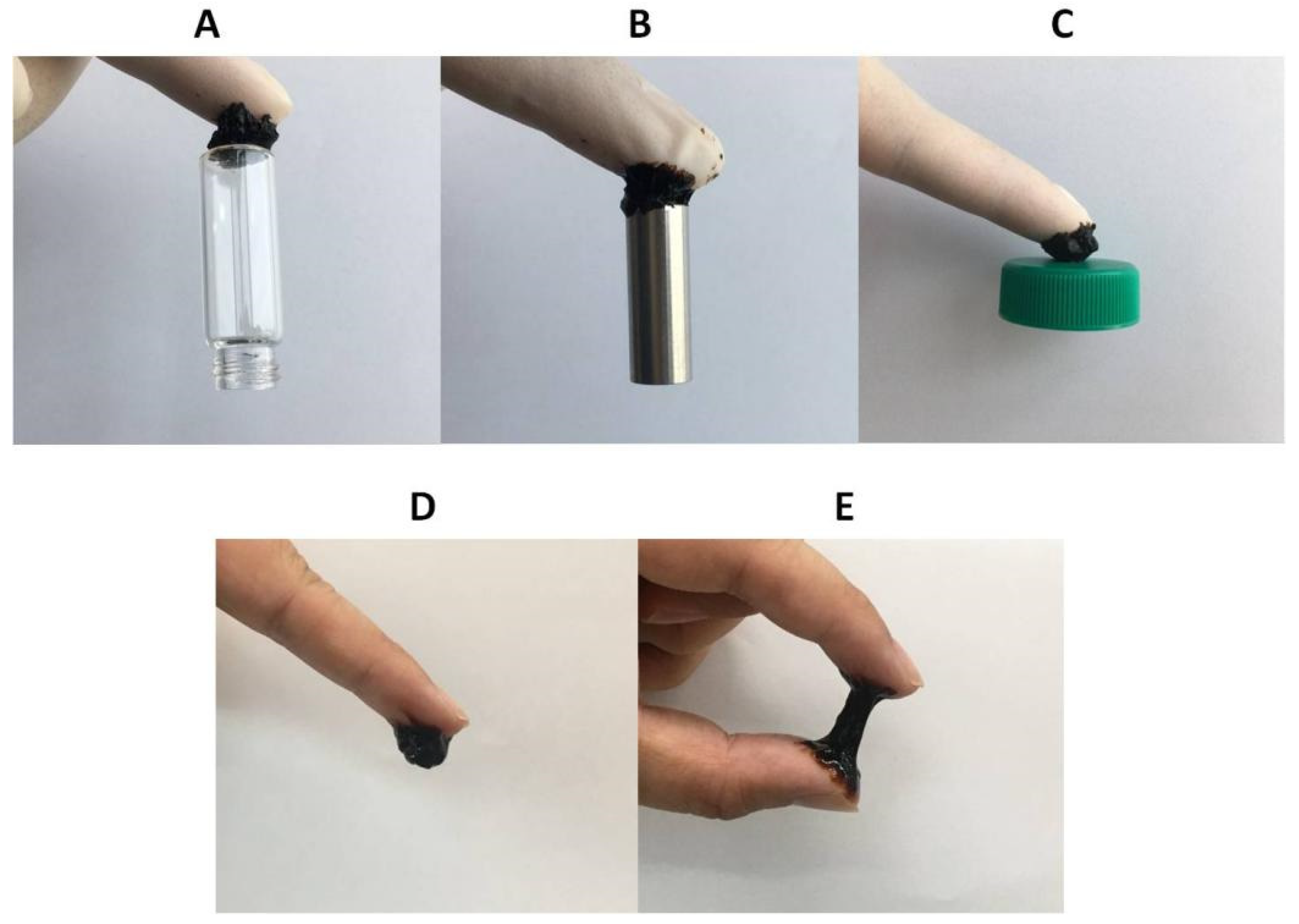 A

B

C

D

E