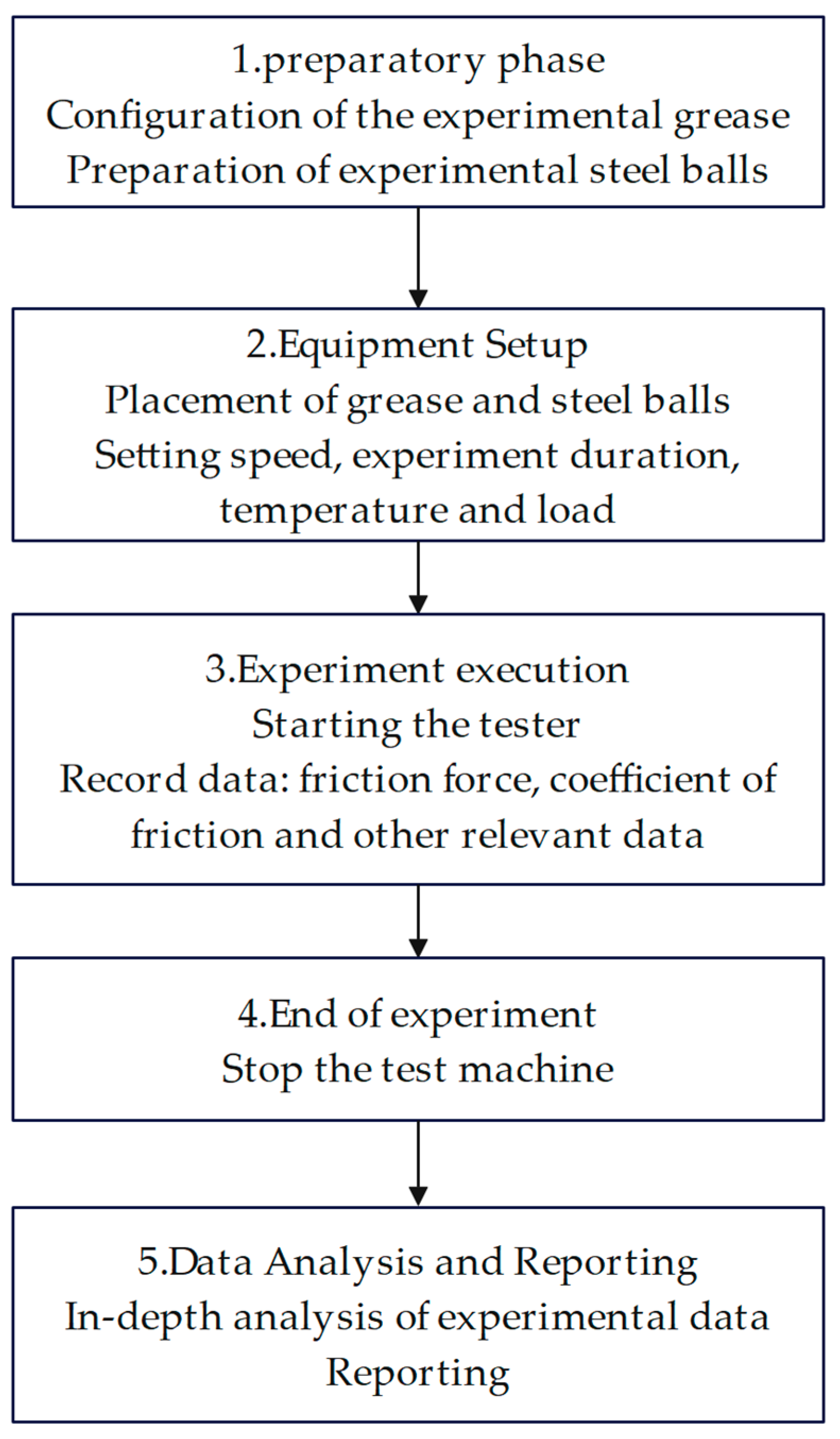 1.preparatory phase
Configuration of the experimental grease
Preparation of experimental steel balls

2.Equipment Setup
Placement of grease and steel balls
Setting speed, experiment duration, temperature and load

3.Experiment execution
Starting the tester
Record data: friction force, coefficient of friction and other relevant data

4.End of experiment
Stop the test machine

5.Data Analysis and Reporting
In-depth analysis of experimental data
Reporting