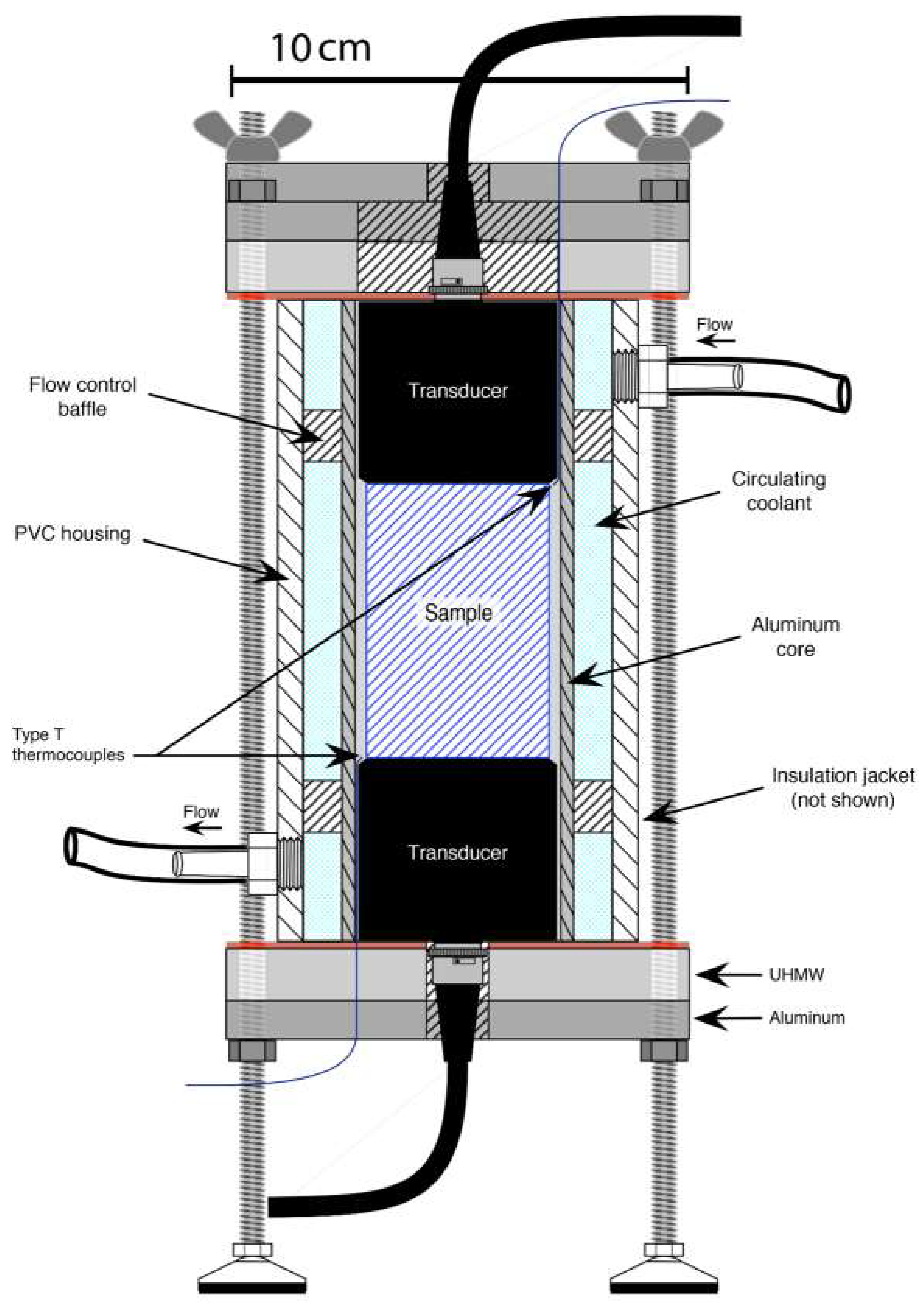 10 cm

Flow

Flow control baffle

Transducer

Circulating coolant

PVC housing

Sample

Aluminum core

Type T thermocouples

Insulation jacket (not shown)

Flow

Transducer

UHMW

Aluminum