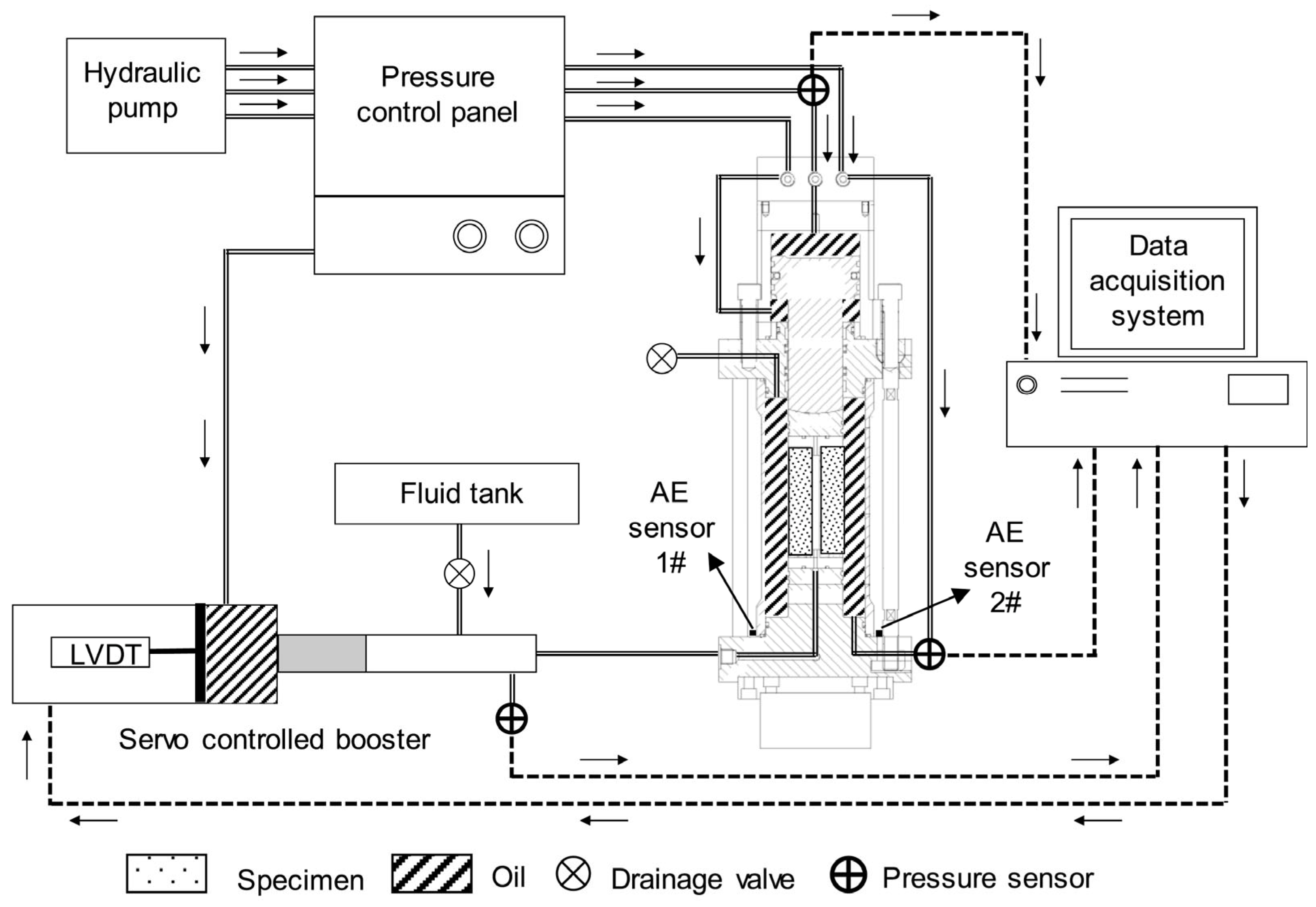 Hydraulic pump

Pressure control panel

Data acquisition system

Fluid tank

AE sensor 1#

AE sensor 2#

LVDT

Servo controlled booster

Specimen Oil Drainage valve Pressure sensor