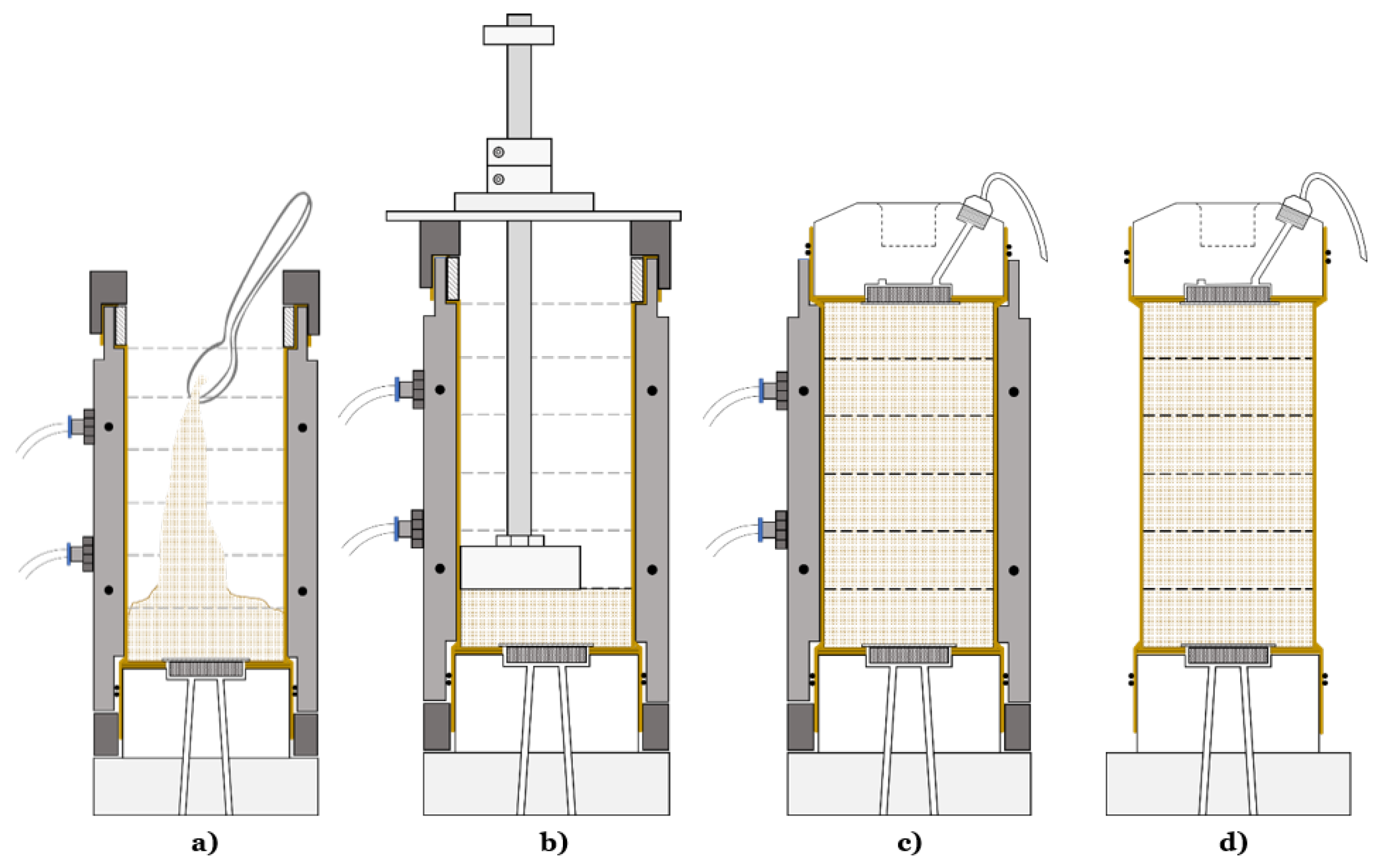 a) b) c) d)