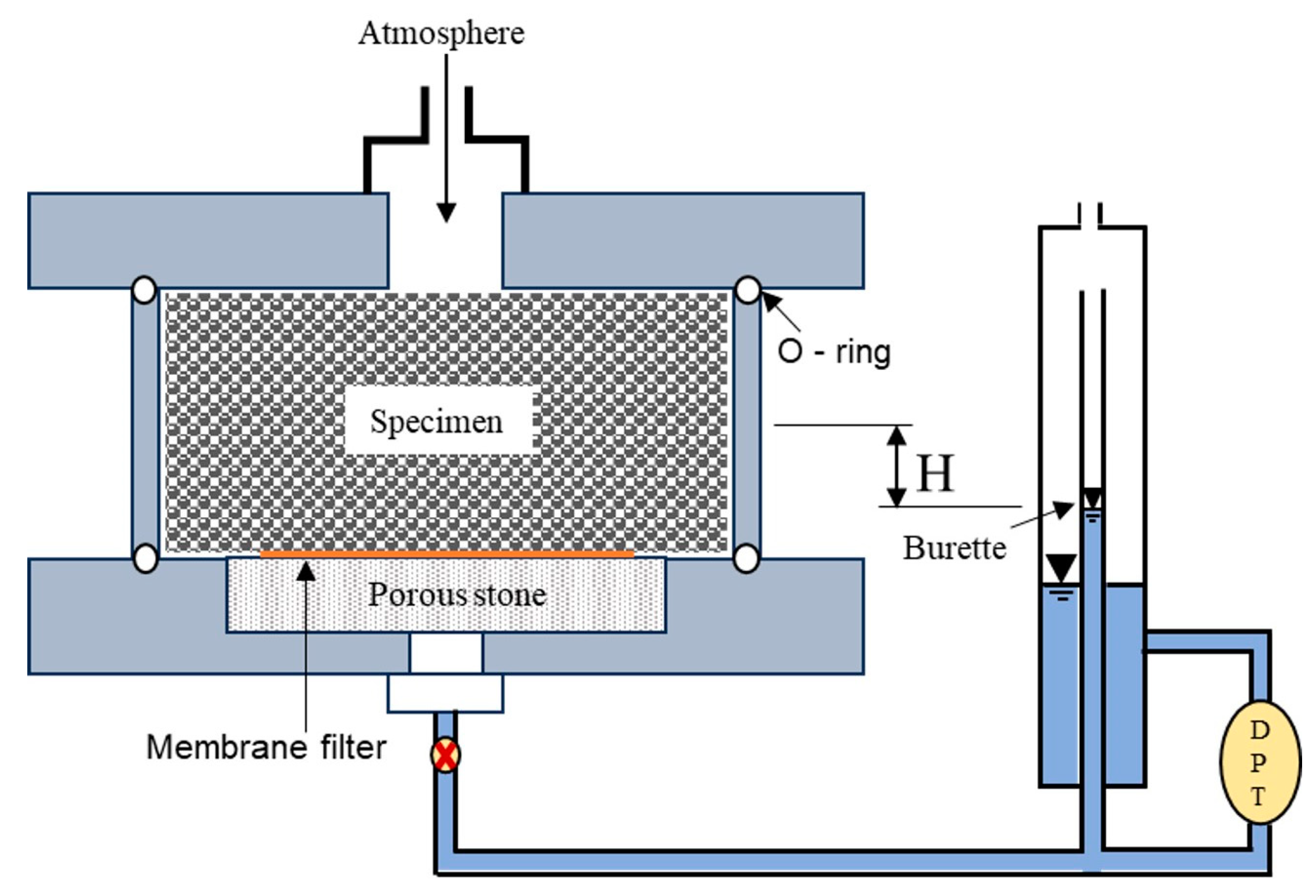 Atmosphere

O - ring

Specimen

H

Burette

Porous stone

Membrane filter

D
P
T