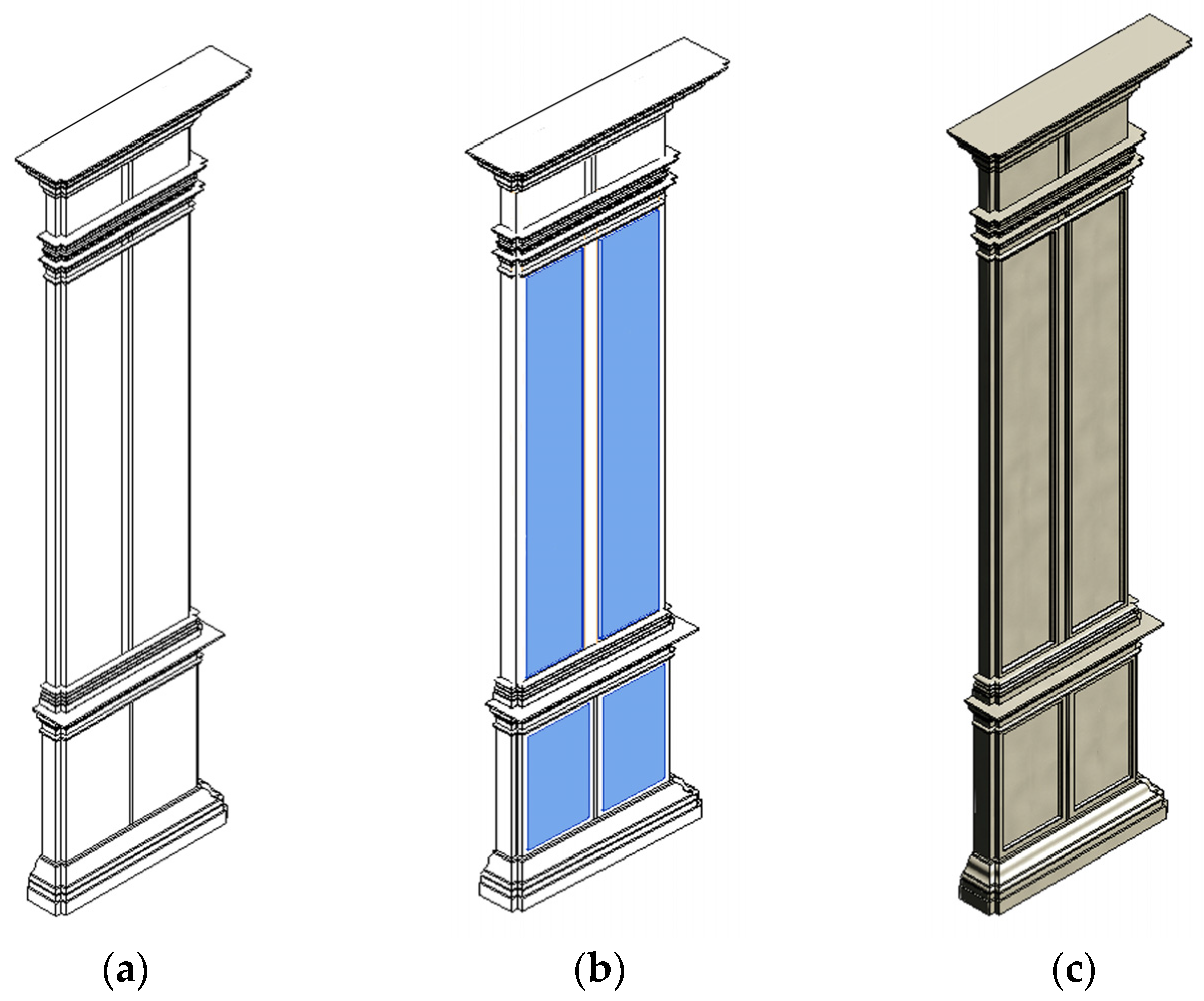 (a)

(b)

(c)