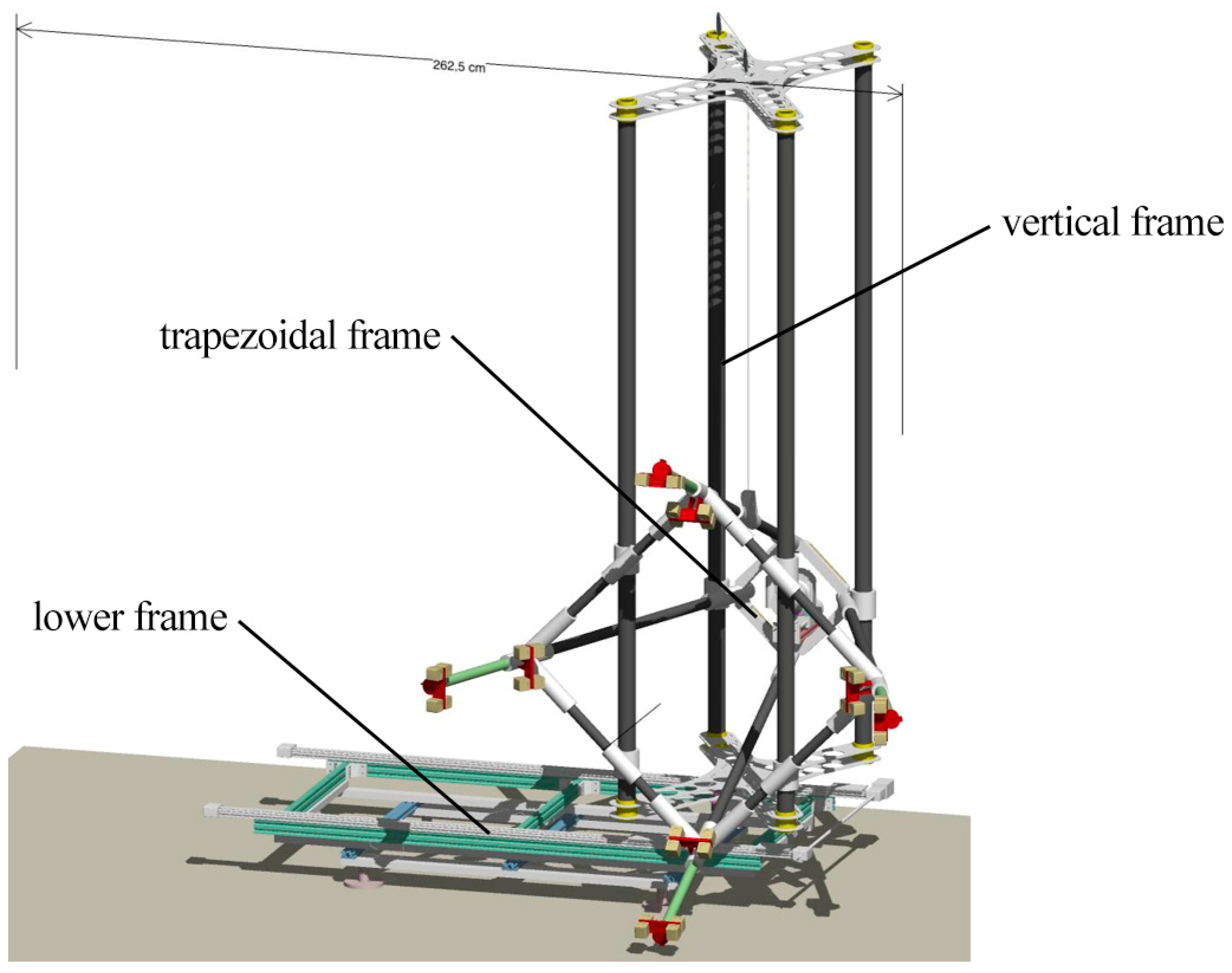 262,5 cm

vertical frame

trapezoidal frame

lower frame