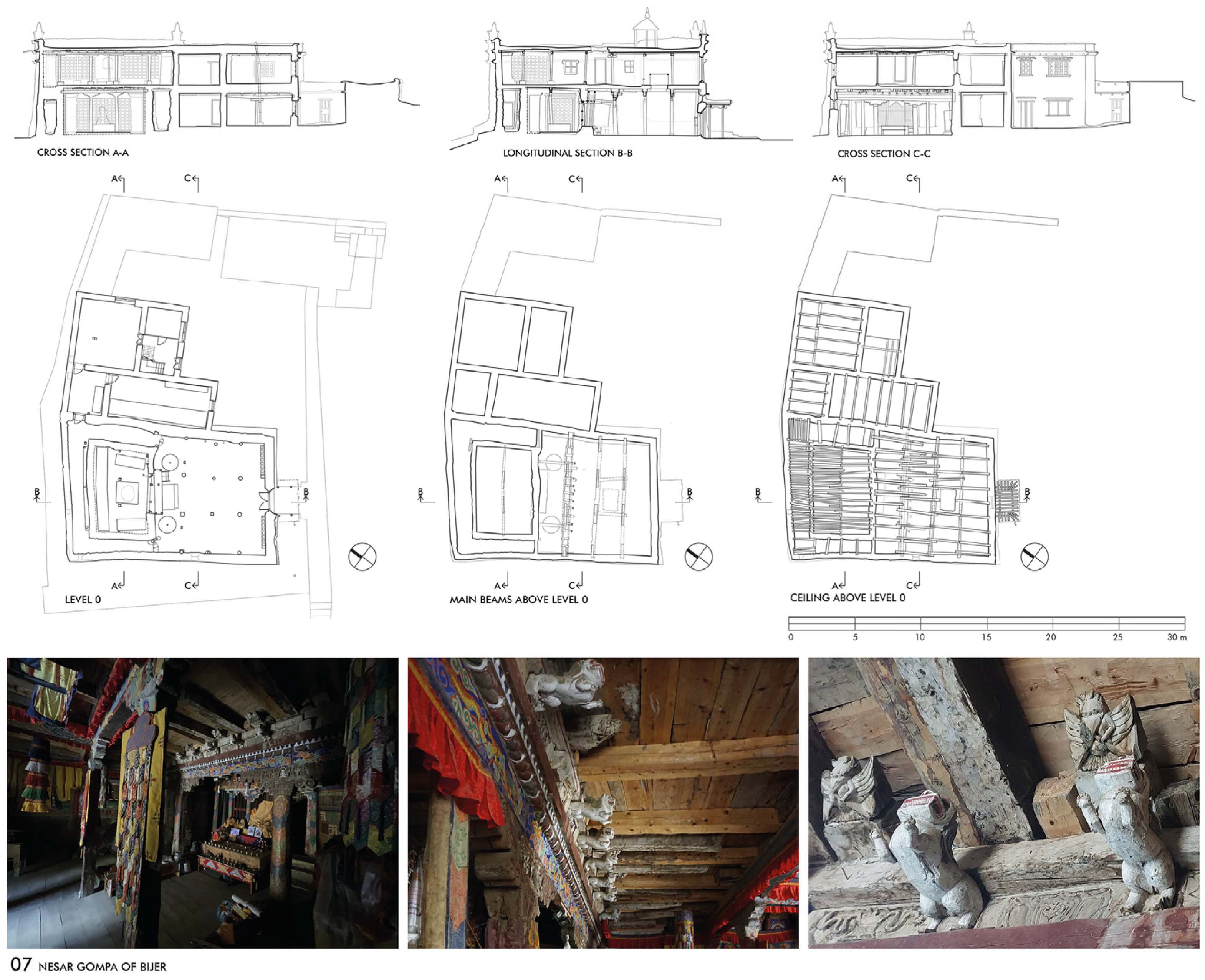 CROSS SECTION A-A

LONGITUDINAL SECTION B-B

CROSS SECTION C-C

A C

B B

A C

LEVEL 0

A C

B B

A C

MAIN BEAMS ABOVE LEVEL 0

A C

B B

A C

CEILING ABOVE LEVEL 0

0 5 10 15 20 25 30 m

07 NESAR GOMPA OF BIJER