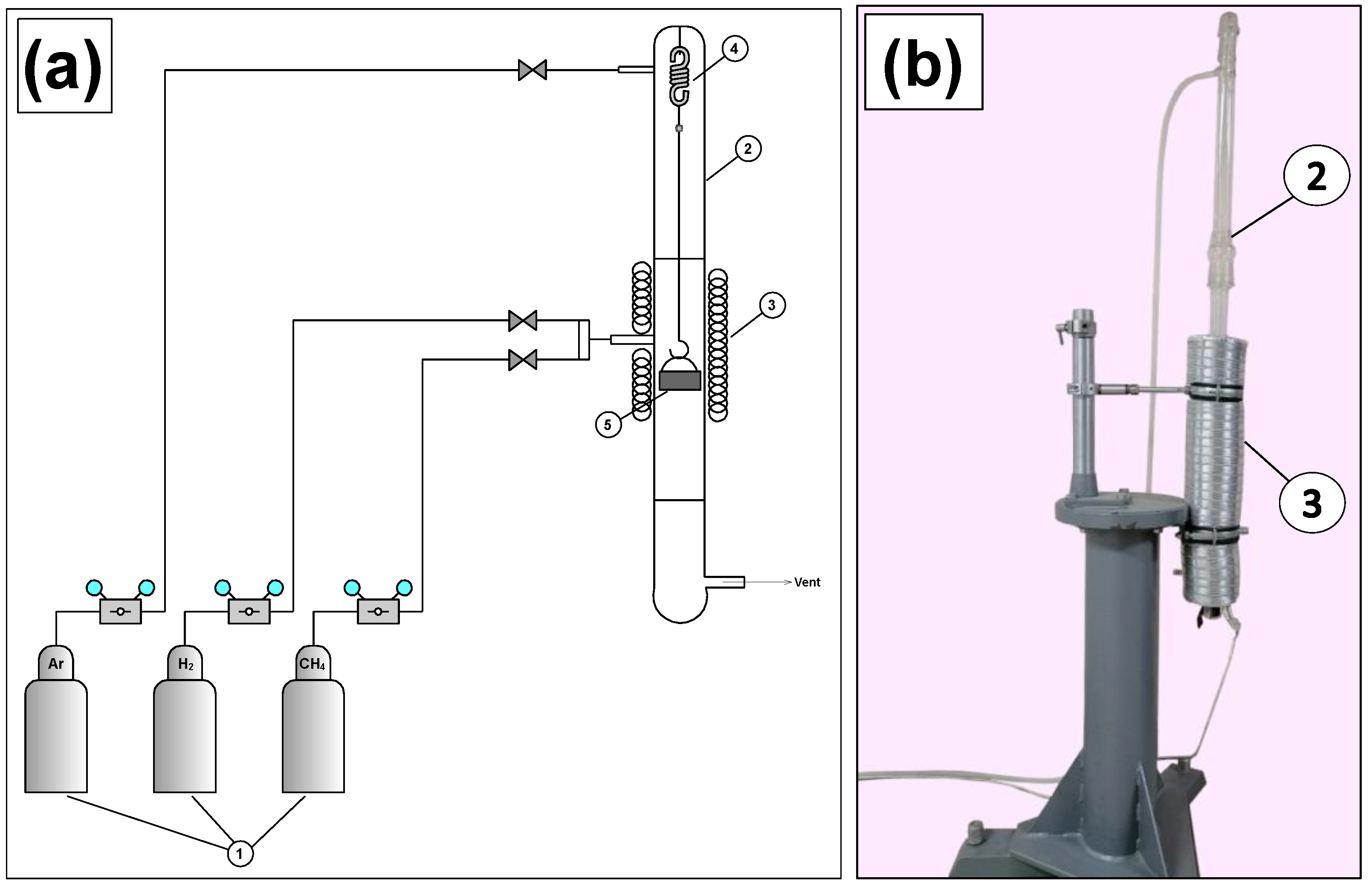 (a)

4

2

3

5

Vent

Ar

$H_2$

$CH_4$

1

(b)

2

3