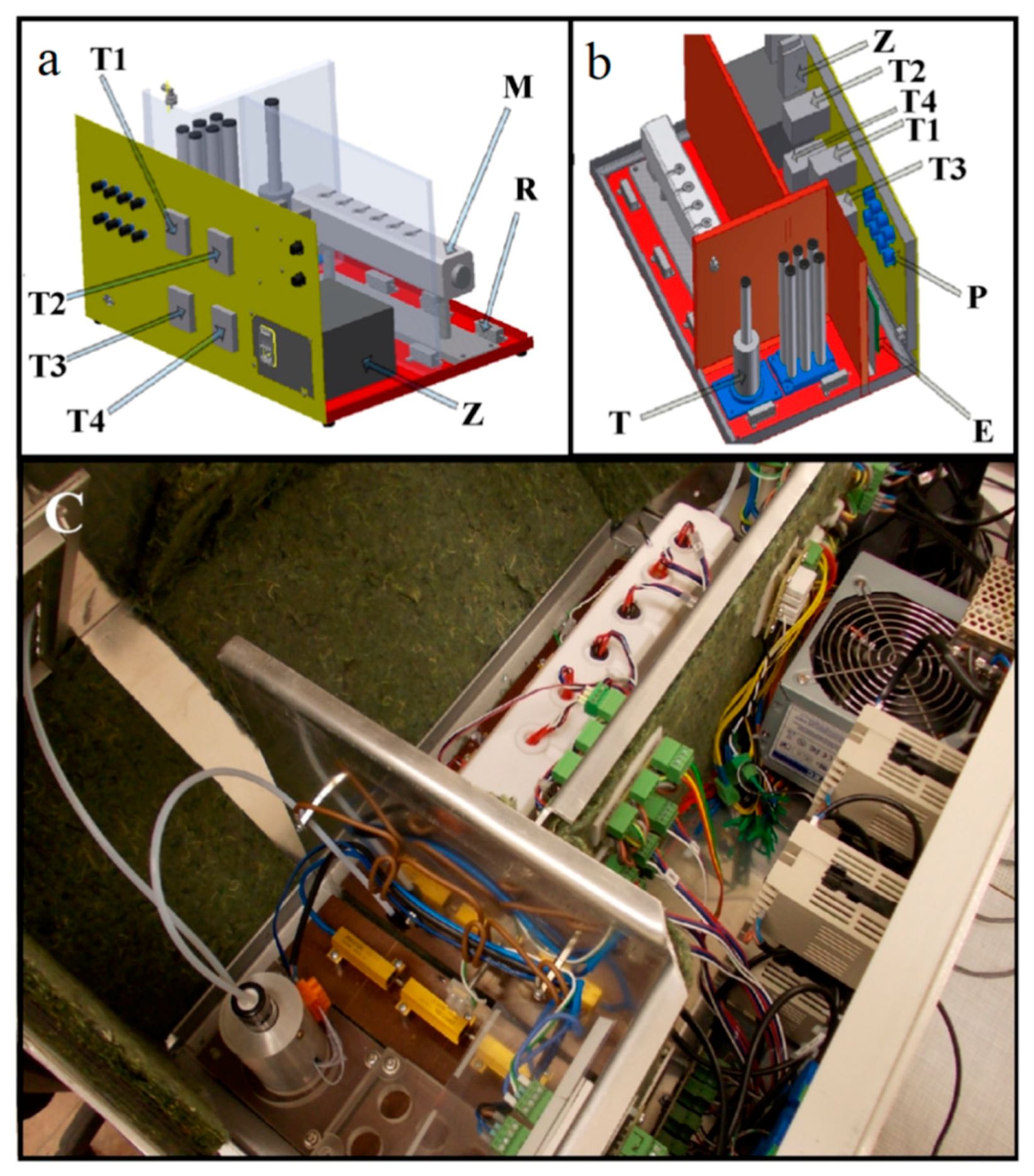 a
T1
M
R
T2
T3
T4
Z

b
Z
T2
T4
T1
T3
P
T
E

C