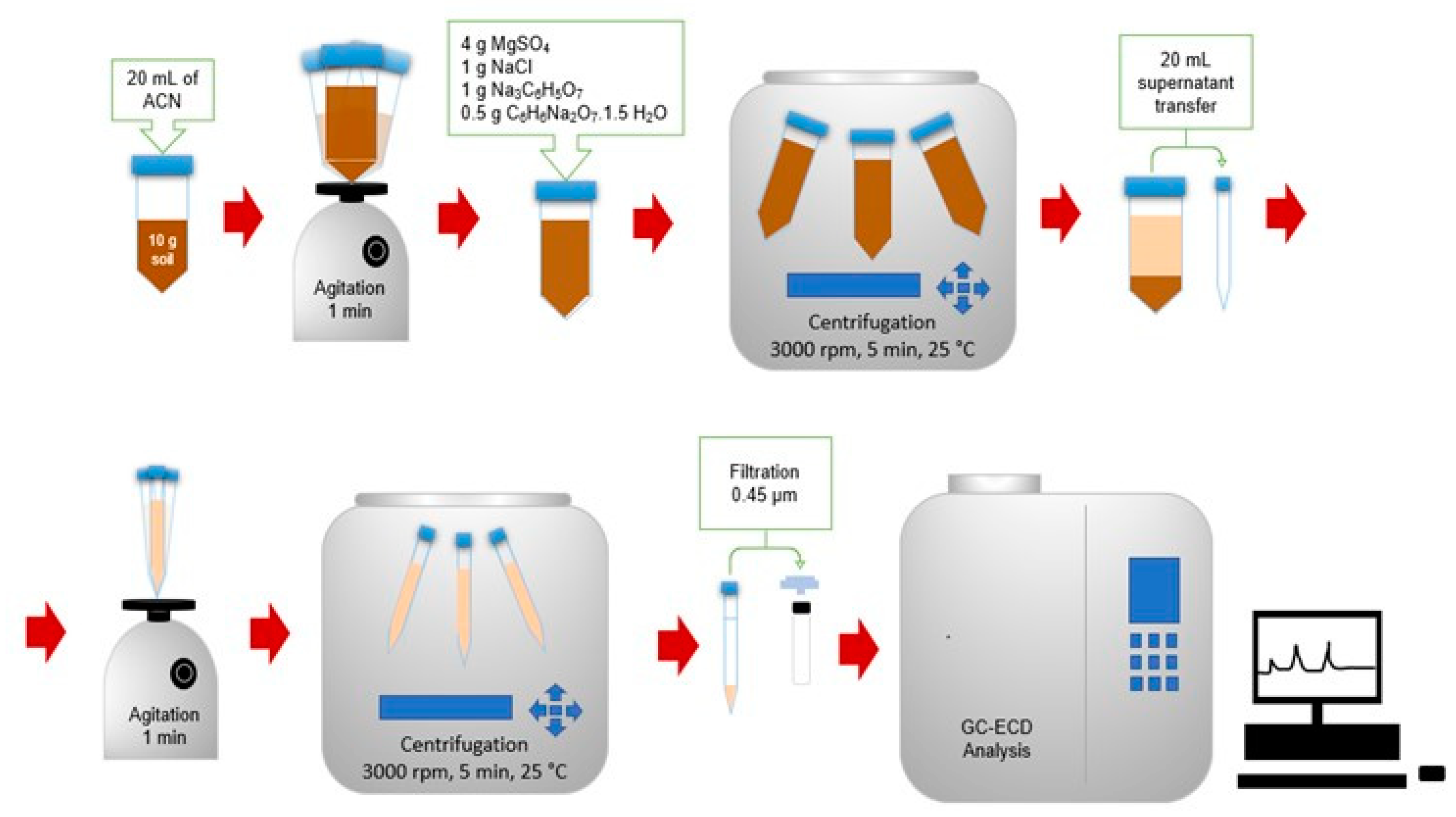 20 mL of ACN

10 g soil

Agitation 1 min

4 g $MgSO_4$
1 g NaCl
1 g $Na_3C_6H_5O_7$
0.5 g $C_6H_6Na_2O_7.1.5\ H_2O$

Centrifugation
3000 rpm, 5 min, 25 °C

20 mL supernatant transfer

Agitation 1 min

Centrifugation
3000 rpm, 5 min, 25 °C

Filtration 0.45 µm

GC-ECD Analysis