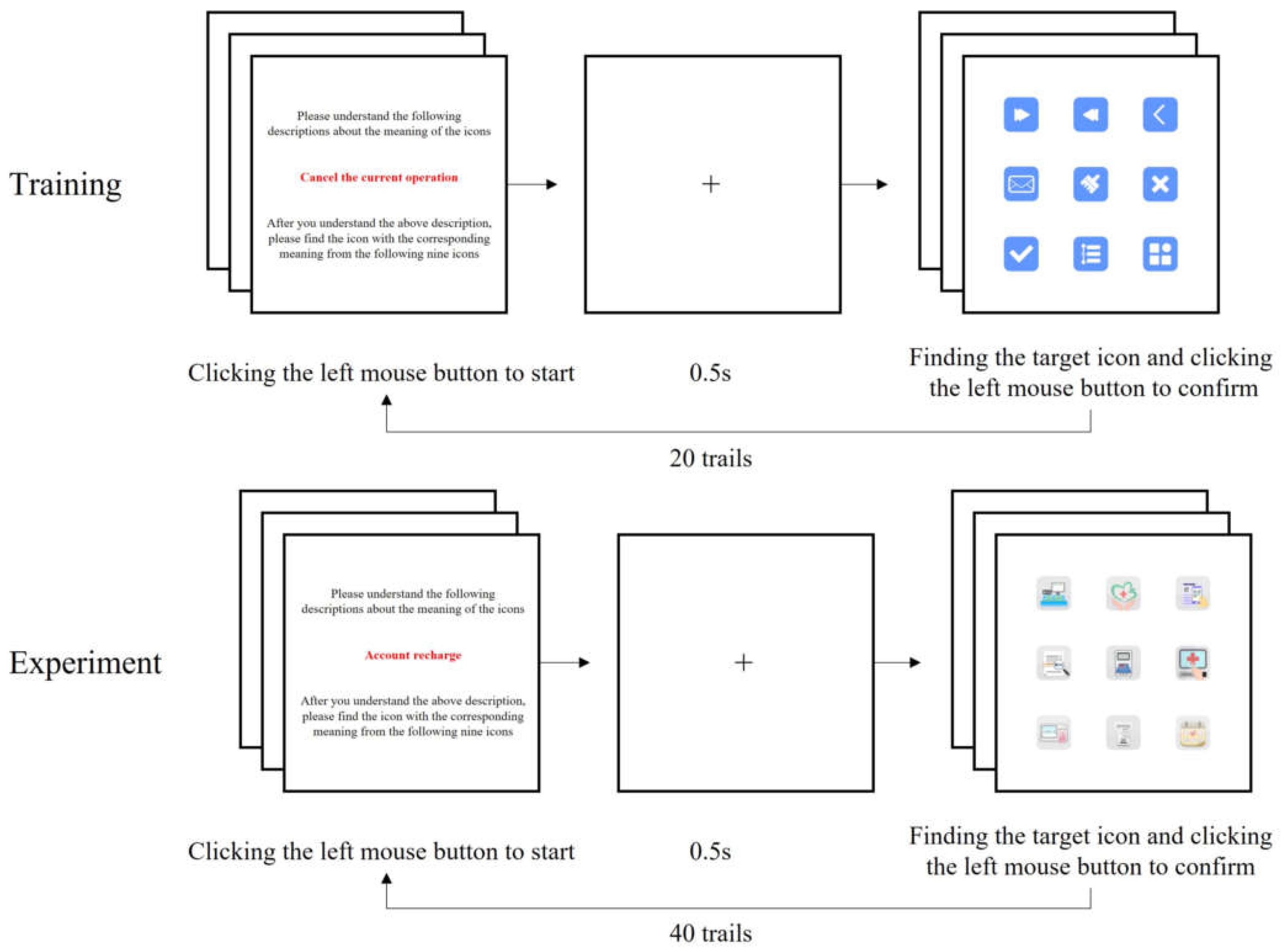 Training

Please understand the following descriptions about the meaning of the icons

Cancel the current operation

After you understand the above description, please find the icon with the corresponding meaning from the following nine icons

+

Clicking the left mouse button to start

0.5s

Finding the target icon and clicking the left mouse button to confirm

20 trails

Experiment

Please understand the following descriptions about the meaning of the icons

Account recharge

After you understand the above description, please find the icon with the corresponding meaning from the following nine icons

+

Clicking the left mouse button to start

0.5s

Finding the target icon and clicking the left mouse button to confirm

40 trails