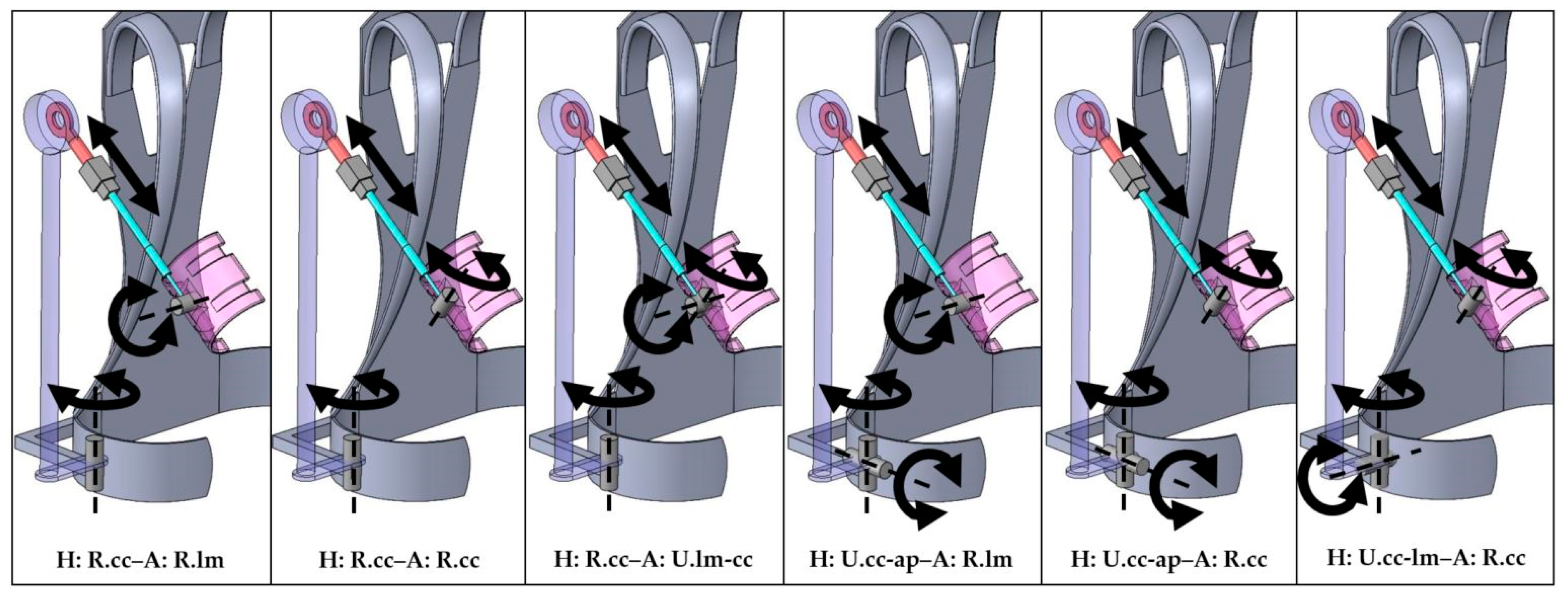 H: R.cc–A: R.lm

H: R.cc–A: R.cc

H: R.cc–A: U.lm-cc

H: U.cc-ap–A: R.lm

H: U.cc-ap–A: R.cc

H: U.cc-lm–A: R.cc