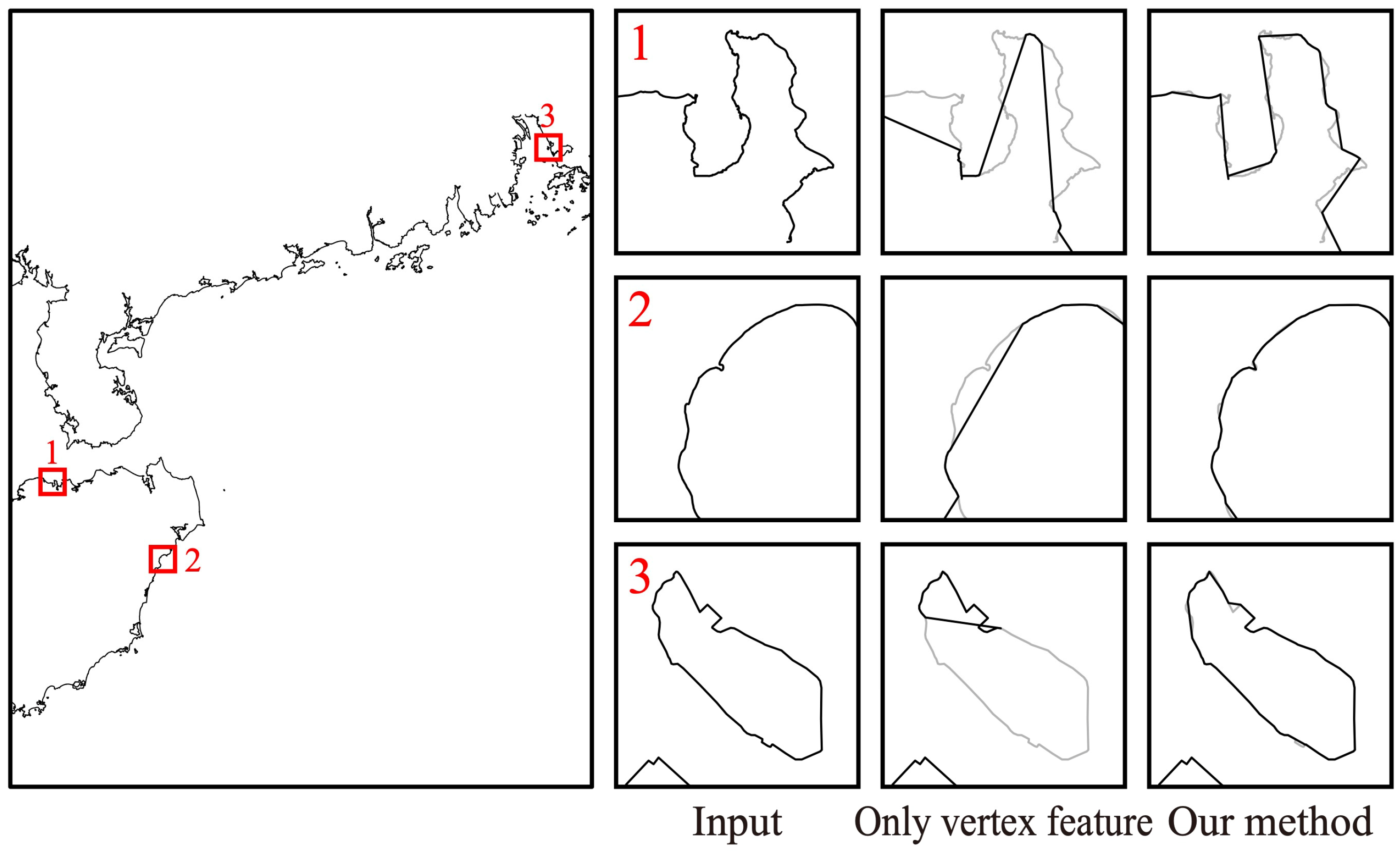 3
1
2
1
2
3
Input
Only vertex feature
Our method