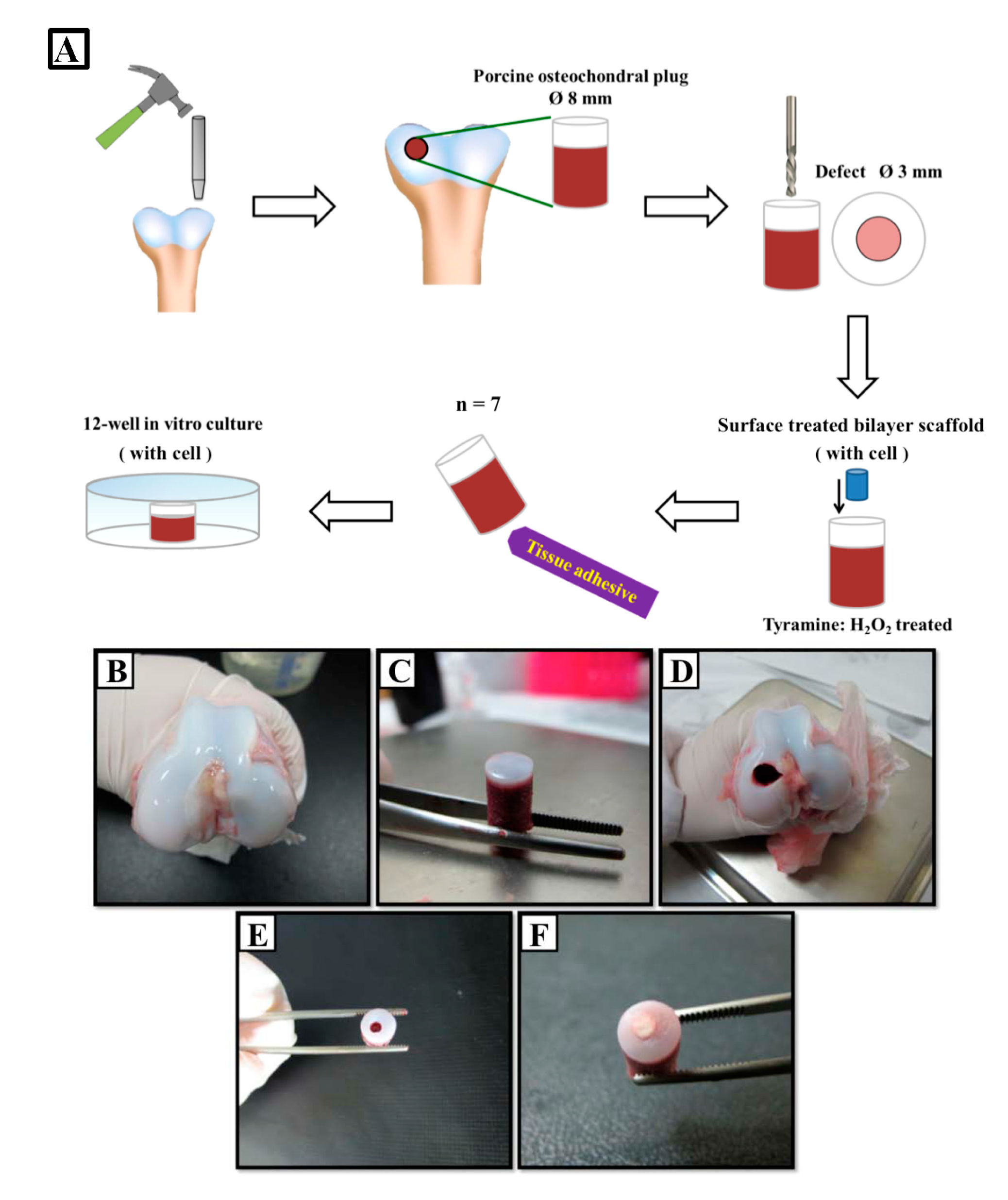 A

Porcine osteochondral plug
Ø 8 mm

Defect Ø 3 mm

Surface treated bilayer scaffold
( with cell )

Tyramine: $H_2O_2$ treated

n = 7

Tissue adhesive

12-well in vitro culture
( with cell )

B

C

D

E

F