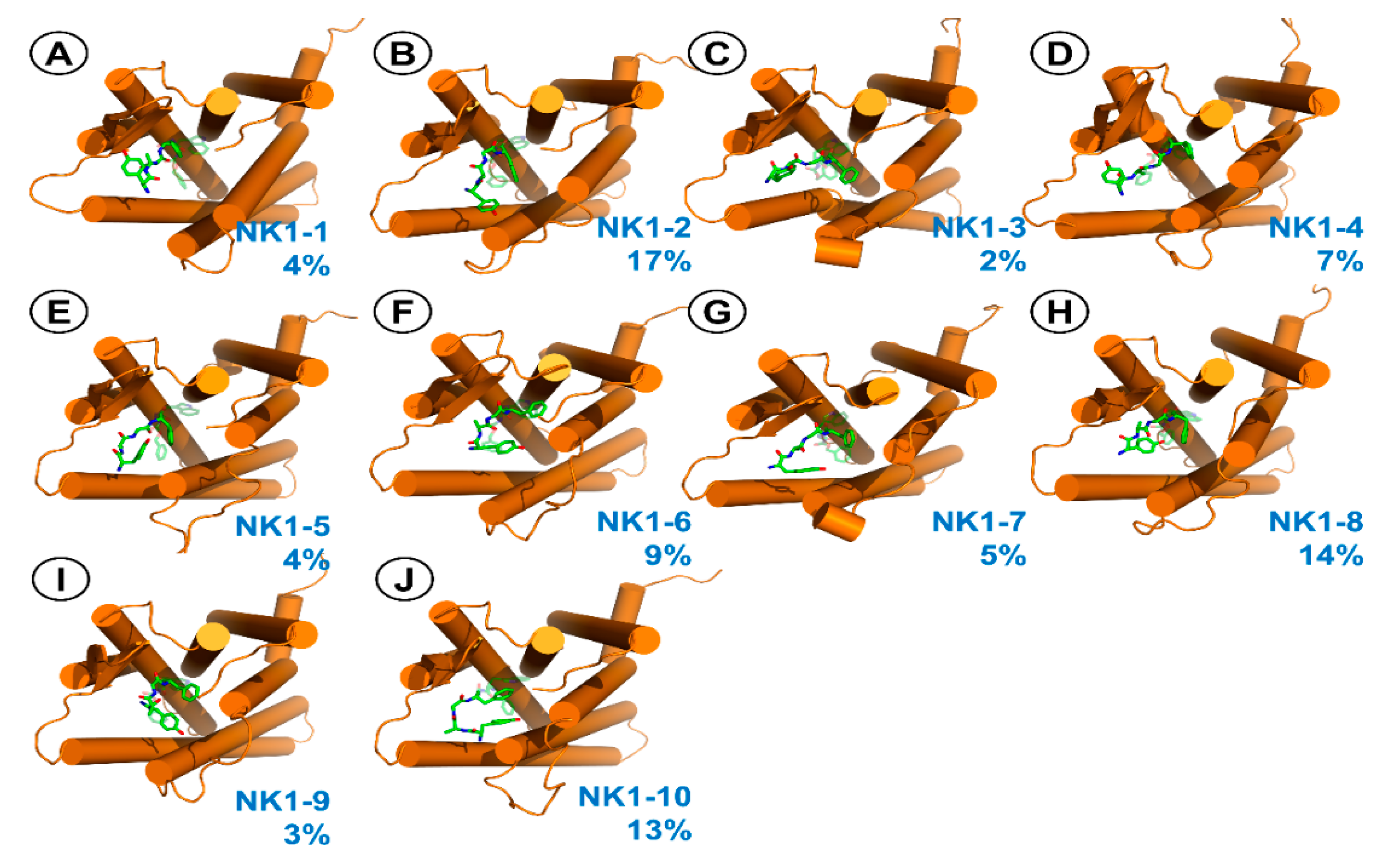 A
NK1-1
4%

B
NK1-2
17%

C
NK1-3
2%

D
NK1-4
7%

E
NK1-5
4%

F
NK1-6
9%

G
NK1-7
5%

H
NK1-8
14%

I
NK1-9
3%

J
NK1-10
13%