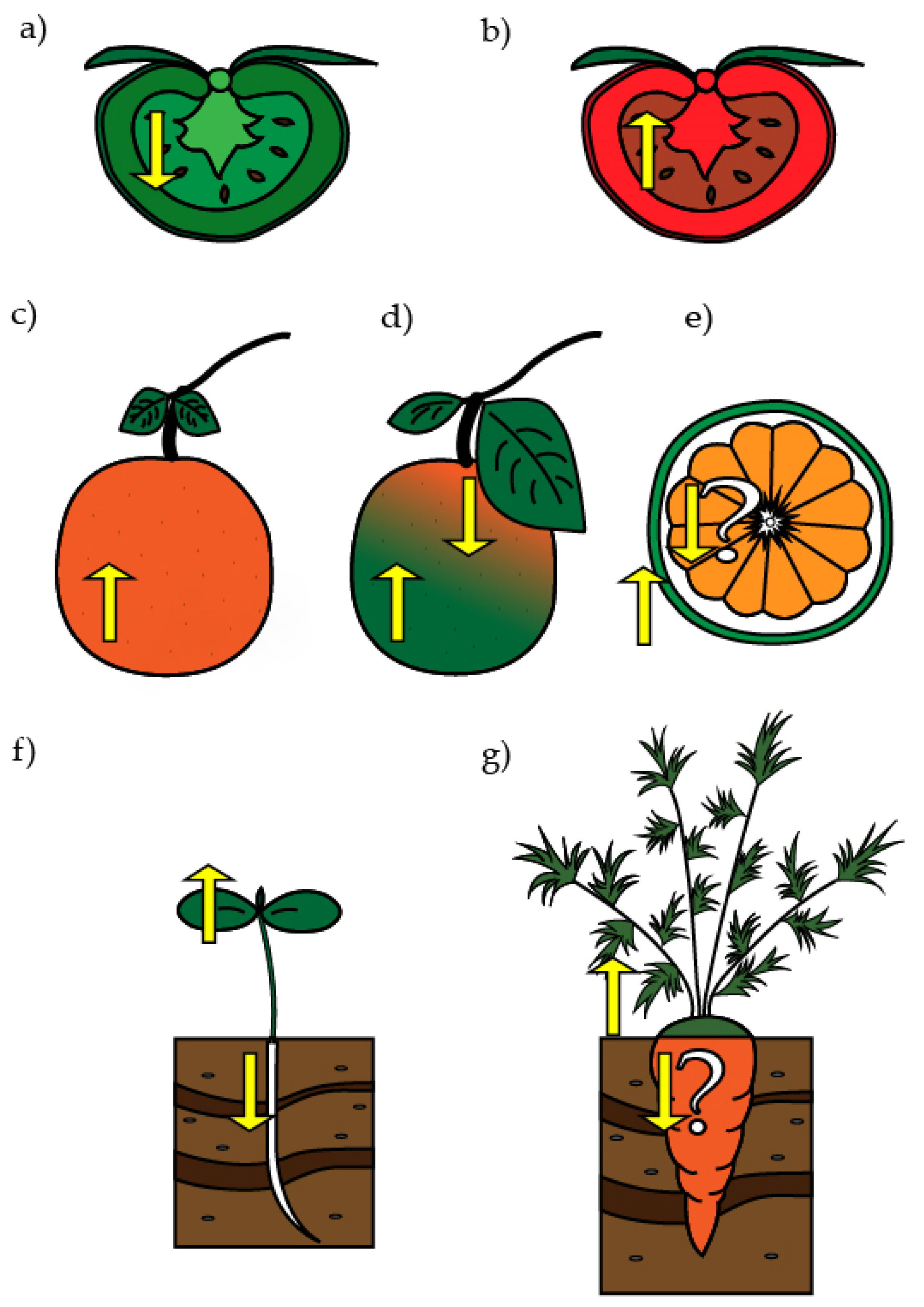 a)

b)

c)

d)

e)

?

f)

g)

?