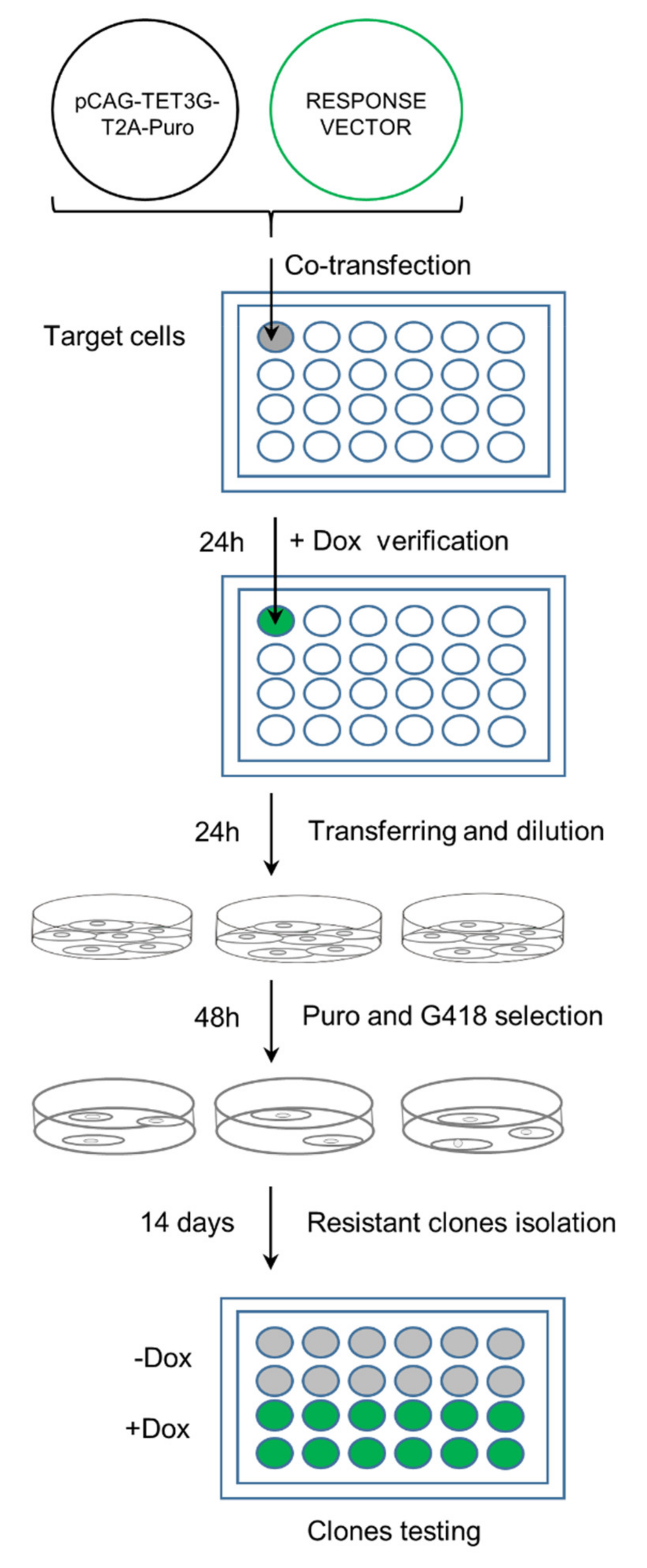 pCAG-TET3G-T2A-Puro

RESPONSE VECTOR

Co-transfection

Target cells

24h + Dox verification

24h Transferring and dilution

48h Puro and G418 selection

14 days Resistant clones isolation

-Dox

+Dox

Clones testing