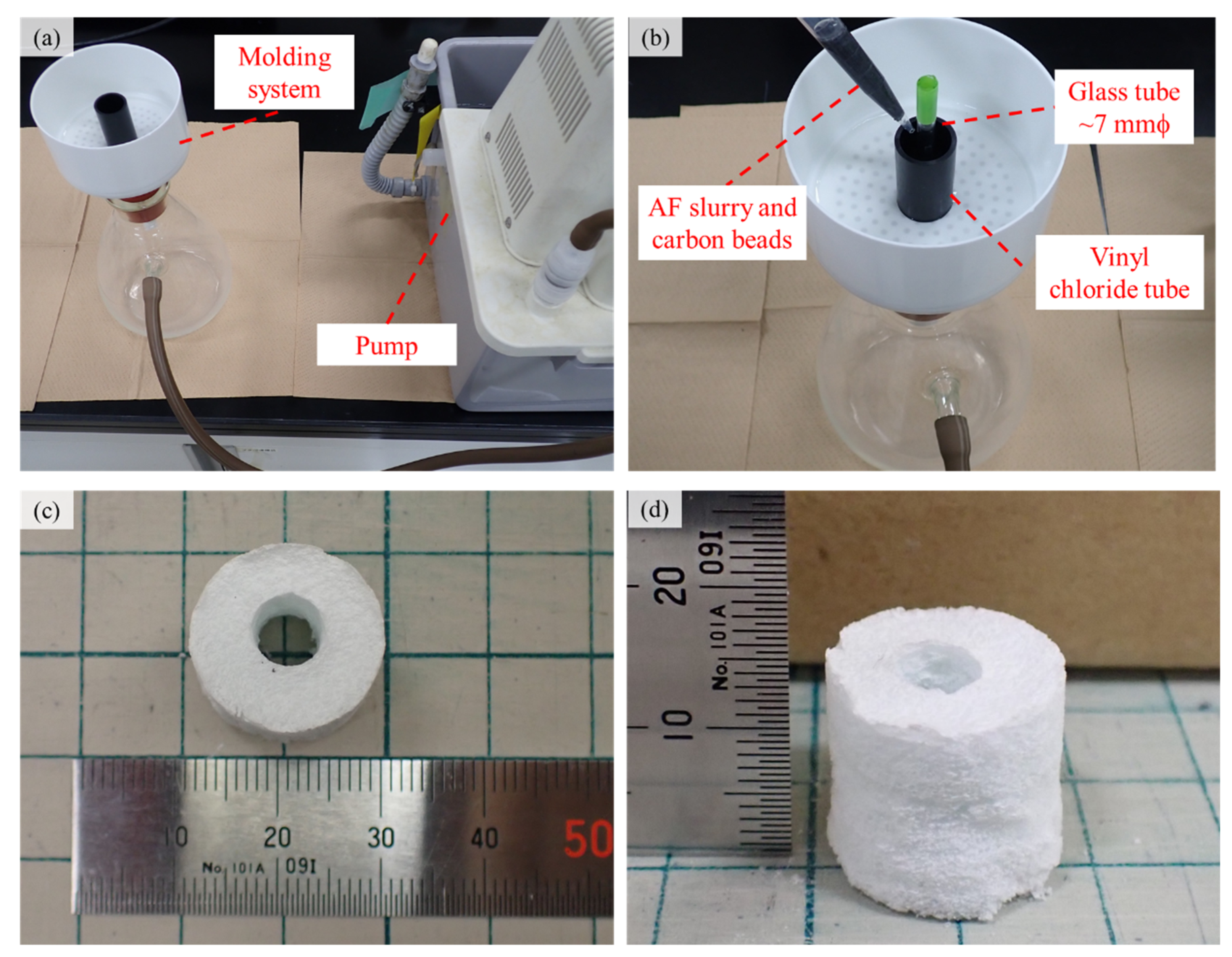 (a)

Molding system

Pump

(b)

Glass tube ~7 mmϕ

AF slurry and carbon beads

Vinyl chloride tube

(c)

10 20 30 40 50

No. 101A 091

(d)

20 10

No. 101A 091