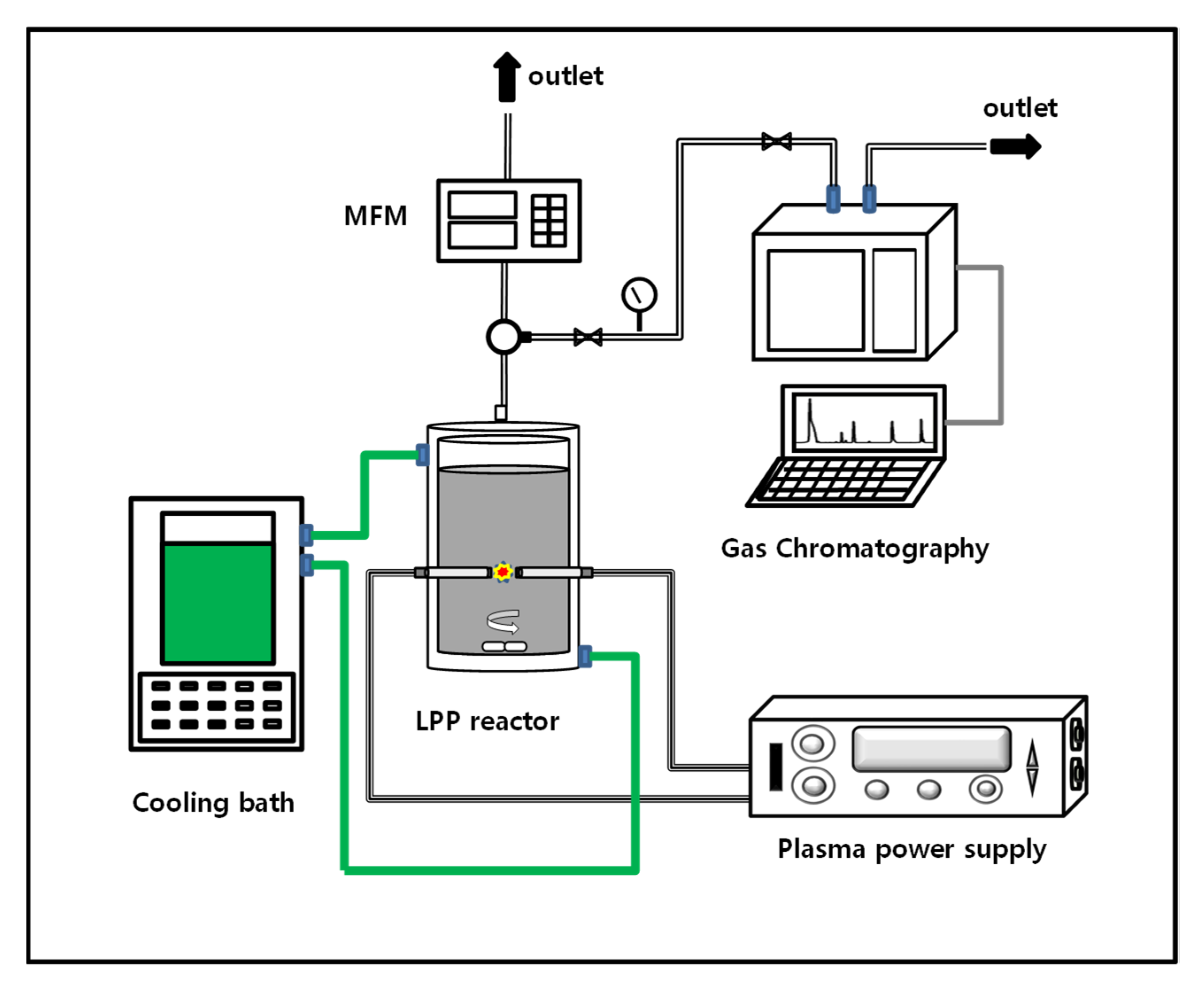 outlet

outlet

MFM

Gas Chromatography

LPP reactor

Cooling bath

Plasma power supply