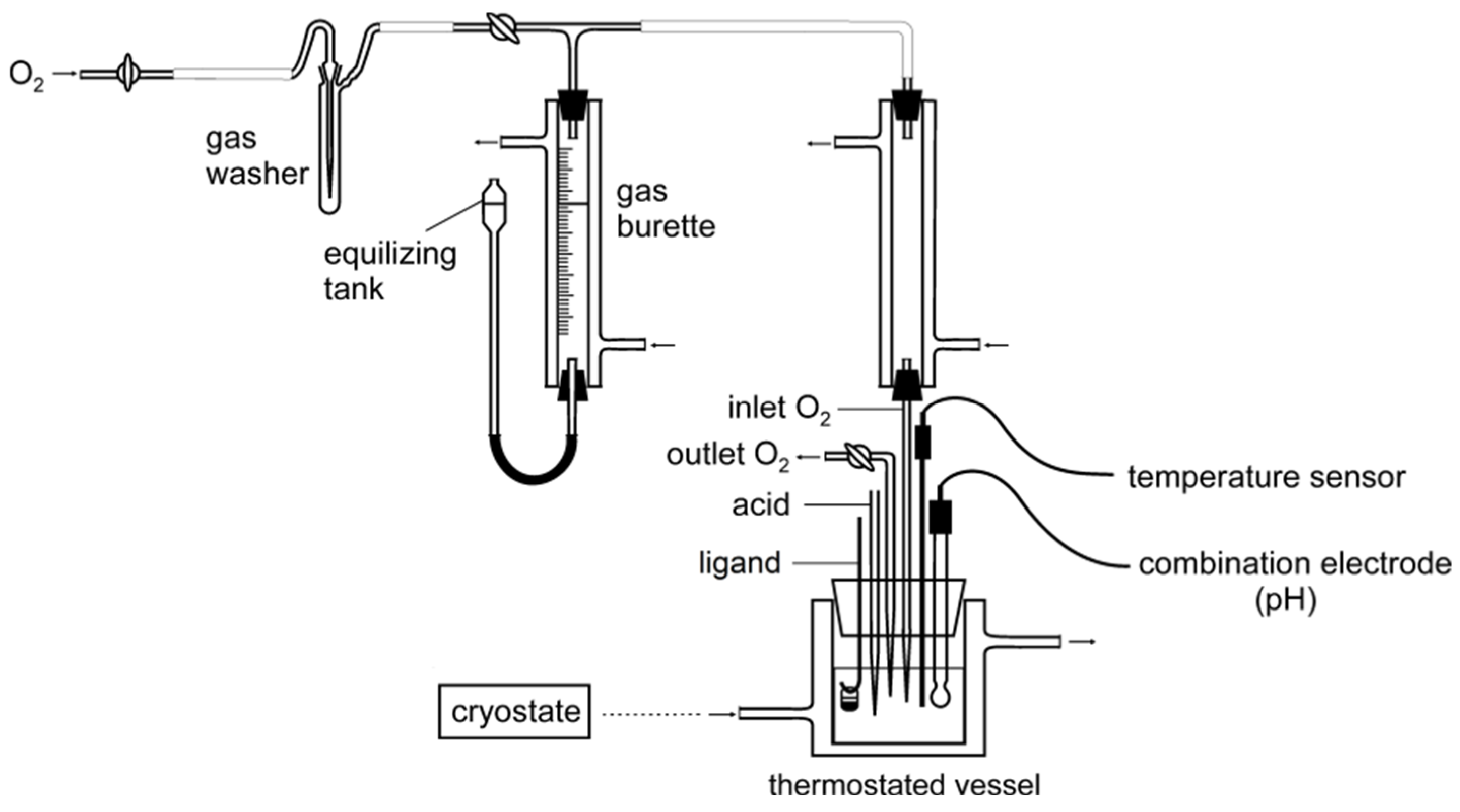 $O_2$

gas washer

equilizing tank

gas burette

inlet $O_2$

outlet $O_2$

acid

ligand

temperature sensor

combination electrode (pH)

cryostate

thermostated vessel